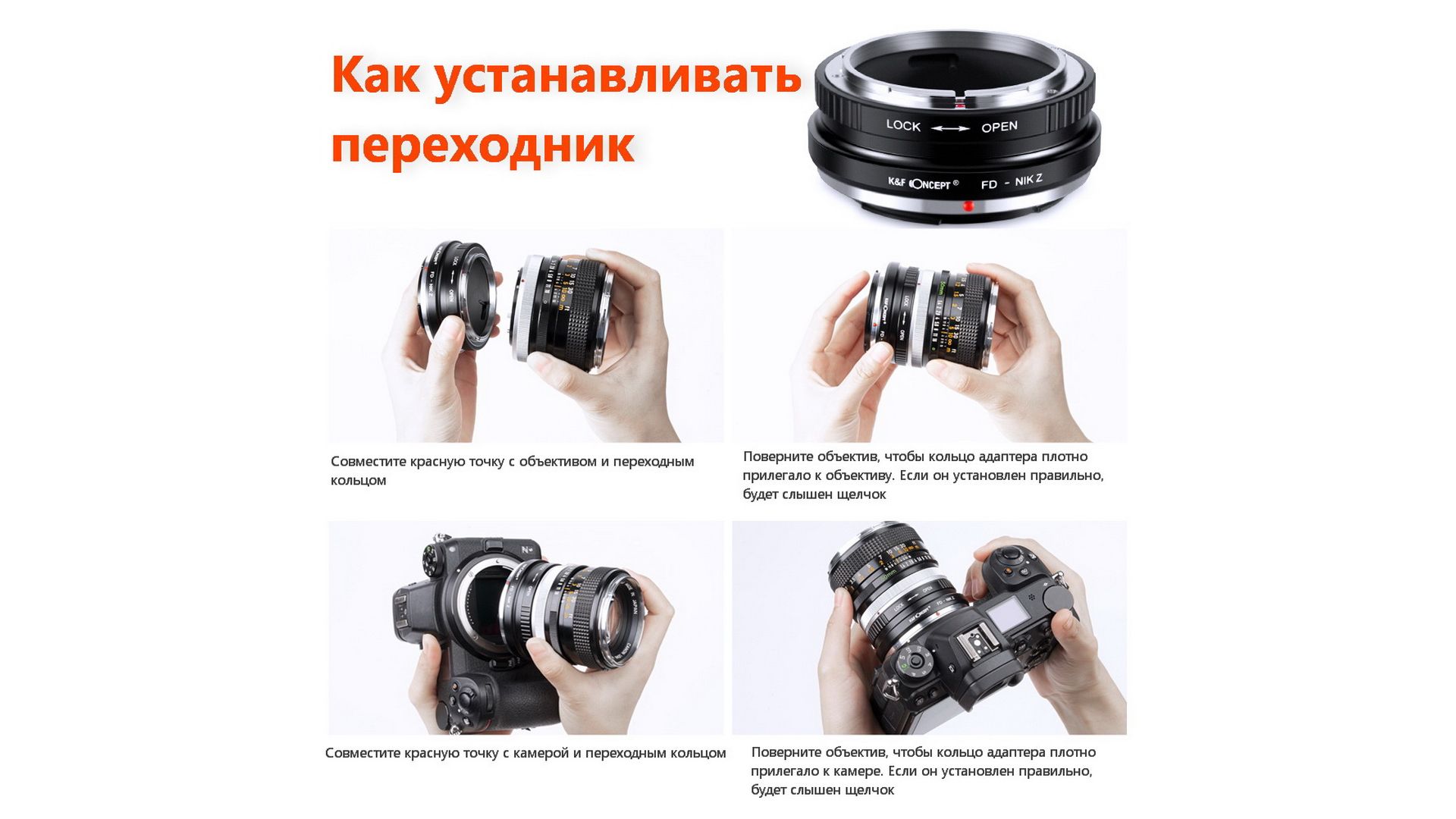 Как устанавливать переходник

LOCK ⟷ OPEN

K&F CONCEPT® FD - NIK Z

Совместите красную точку с объективом и переходным кольцом

Поверните объектив, чтобы кольцо адаптера плотно прилегало к объективу. Если он установлен правильно, будет слышен щелчок

Совместите красную точку с камерой и переходным кольцом

Поверните объектив, чтобы кольцо адаптера плотно прилегало к камере. Если он установлен правильно, будет слышен щелчок