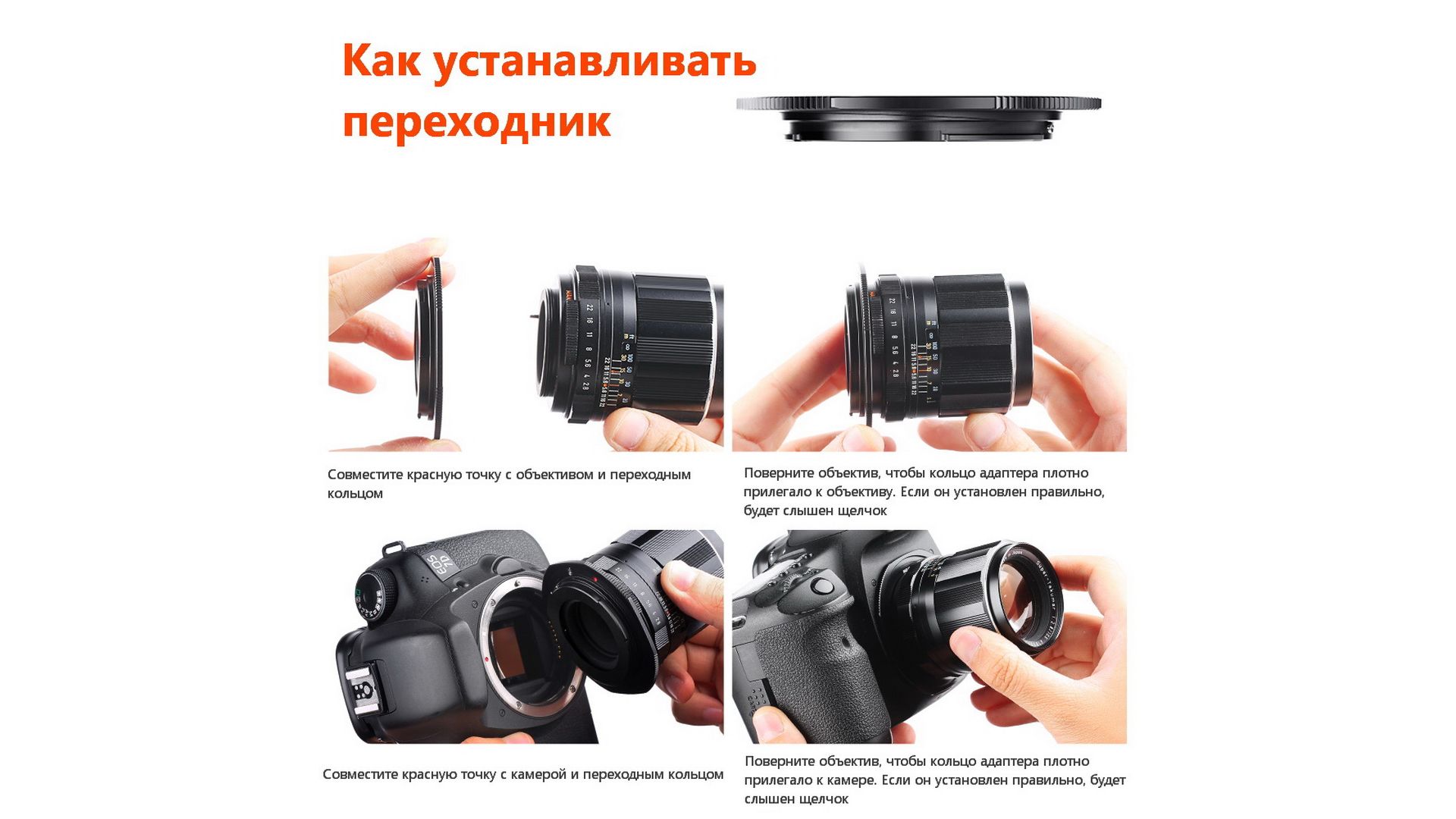 Как устанавливать переходник

Совместите красную точку с объективом и переходным кольцом

Поверните объектив, чтобы кольцо адаптера плотно прилегало к объективу. Если он установлен правильно, будет слышен щелчок

EOS 7D

Совместите красную точку с камерой и переходным кольцом

Поверните объектив, чтобы кольцо адаптера плотно прилегало к камере. Если он установлен правильно, будет слышен щелчок