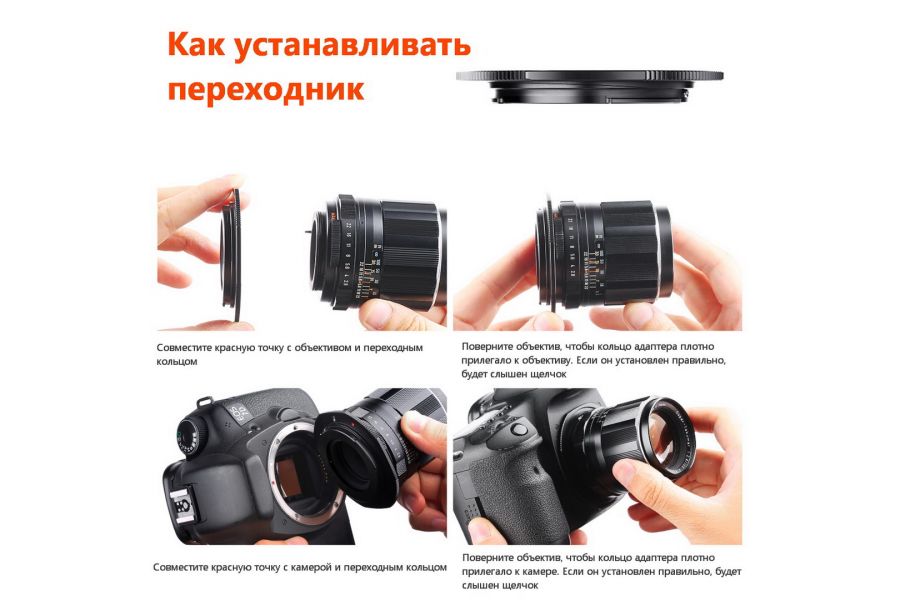 Как устанавливать переходник

Совместите красную точку с объективом и переходным кольцом

Поверните объектив, чтобы кольцо адаптера плотно прилегало к объективу. Если он установлен правильно, будет слышен щелчок

Совместите красную точку с камерой и переходным кольцом

Поверните объектив, чтобы кольцо адаптера плотно прилегало к камере. Если он установлен правильно, будет слышен щелчок