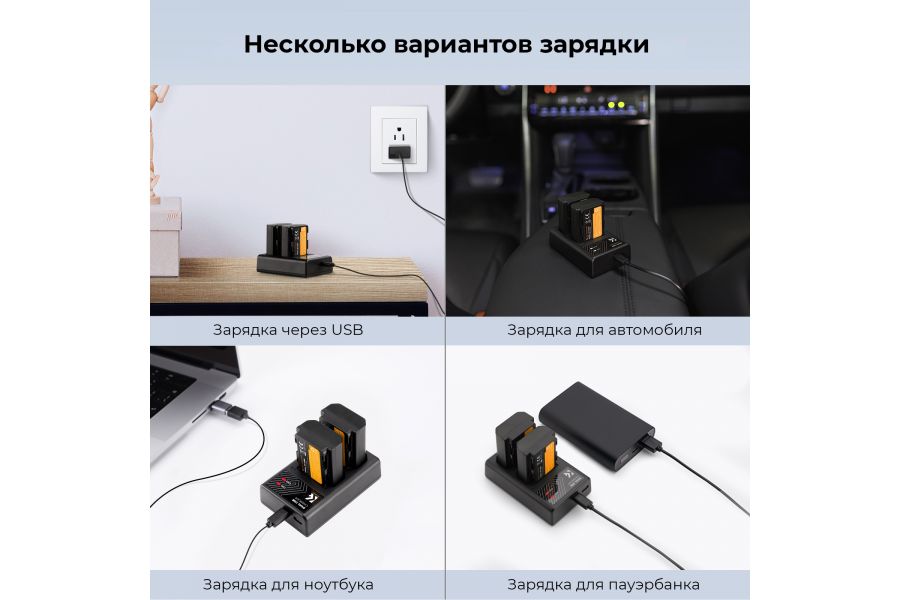 Несколько вариантов зарядки

Зарядка через USB

Зарядка для автомобиля

Зарядка для ноутбука

Зарядка для пауэрбанка