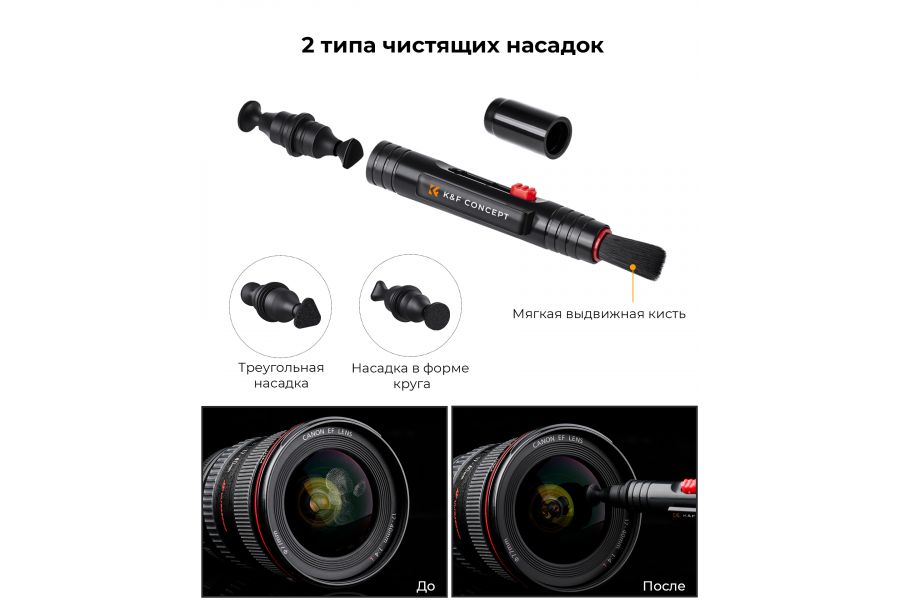 2 типа чистящих насадок

K&F CONCEPT

Мягкая выдвижная кисть

Треугольная насадка

Насадка в форме круга

CANON EF LENS

До

CANON EF LENS

После