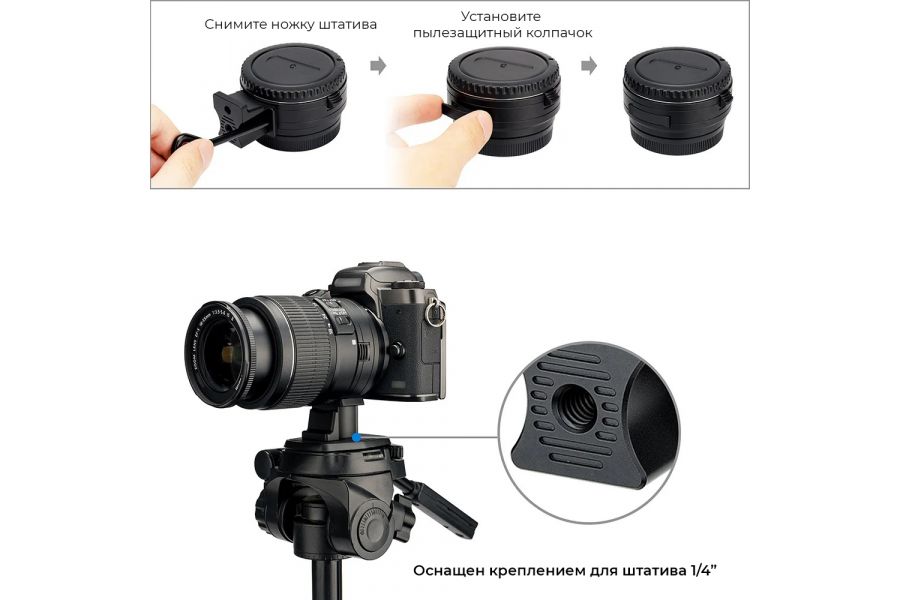 Снимите ножку штатива

Установите пылезащитный колпачок

Оснащен креплением для штатива 1/4"