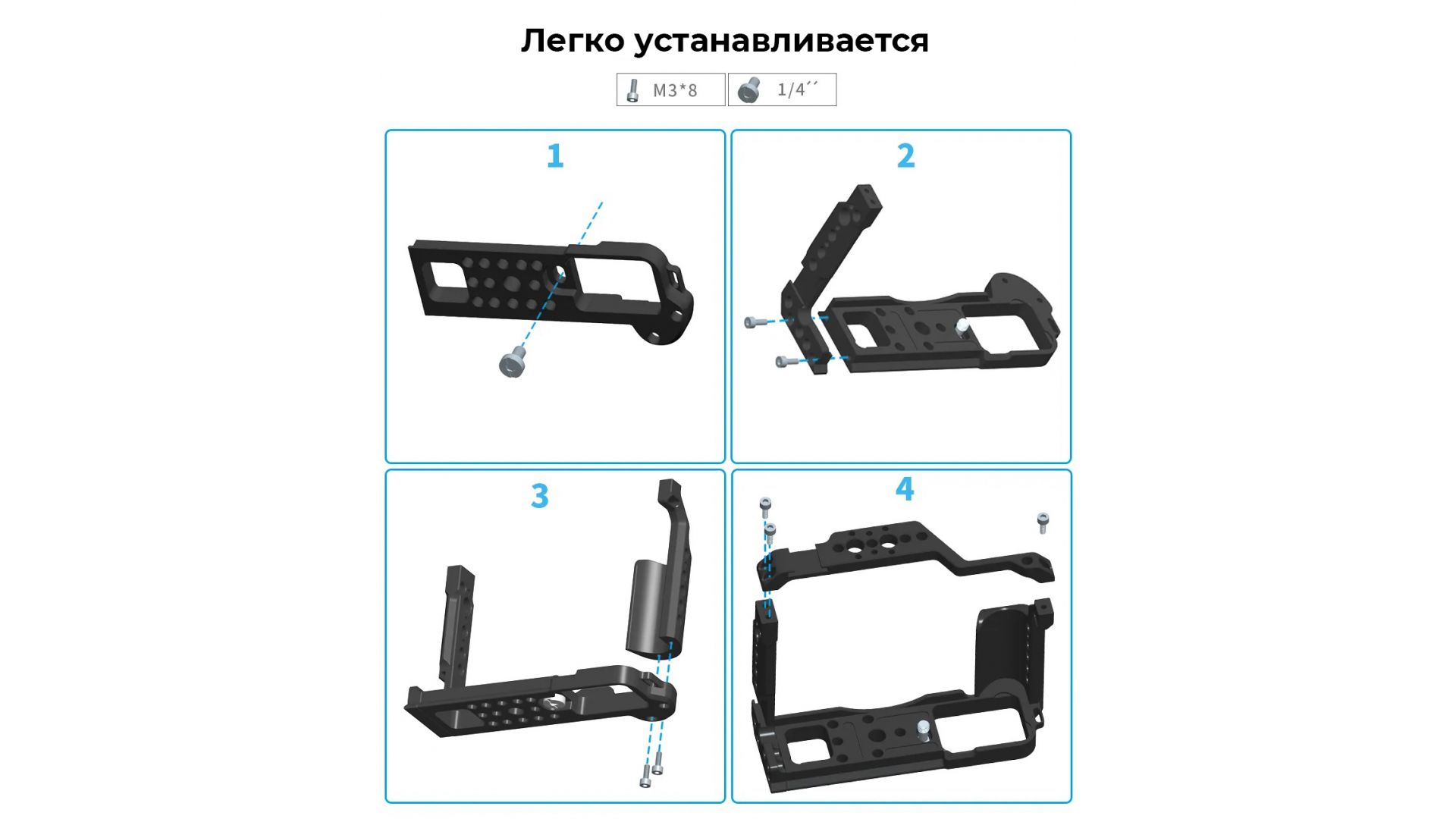 Легко устанавливается

M3*8

1/4´´

1

2

3

4