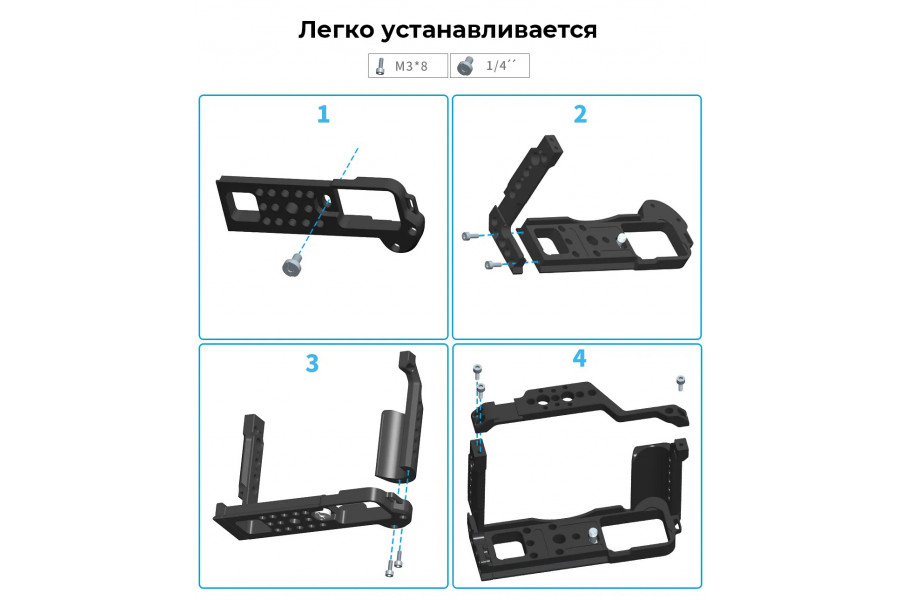 Легко устанавливается

M3*8 1/4´´

1

2

3

4