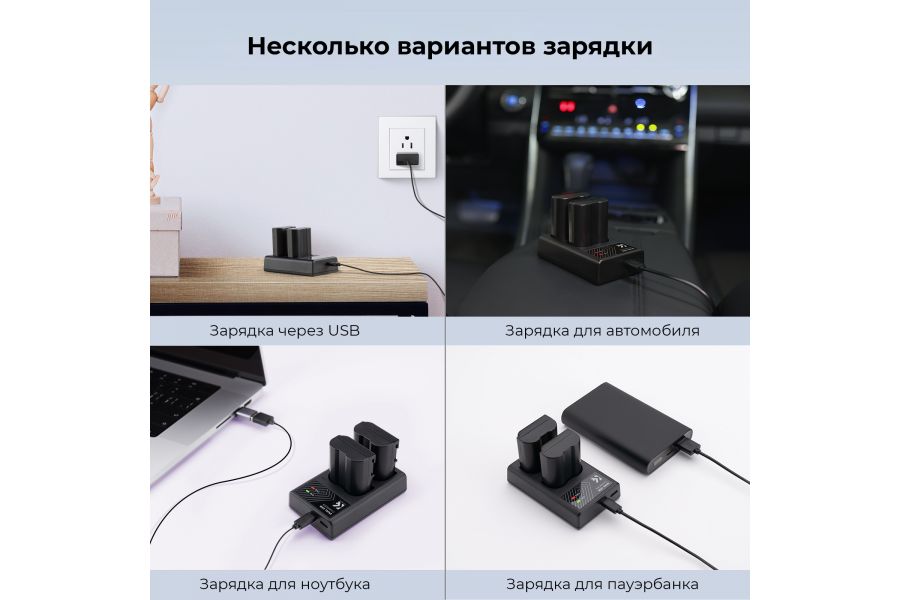 Несколько вариантов зарядки

Зарядка через USB

Зарядка для автомобиля

Зарядка для ноутбука

Зарядка для пауэрбанка