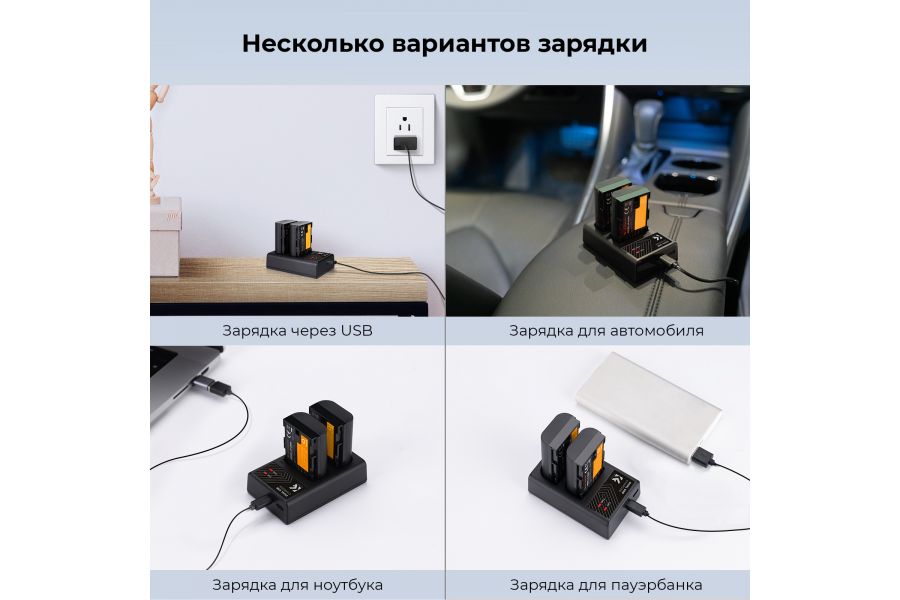 Несколько вариантов зарядки

Зарядка через USB

Зарядка для автомобиля

Зарядка для ноутбука

Зарядка для пауэрбанка