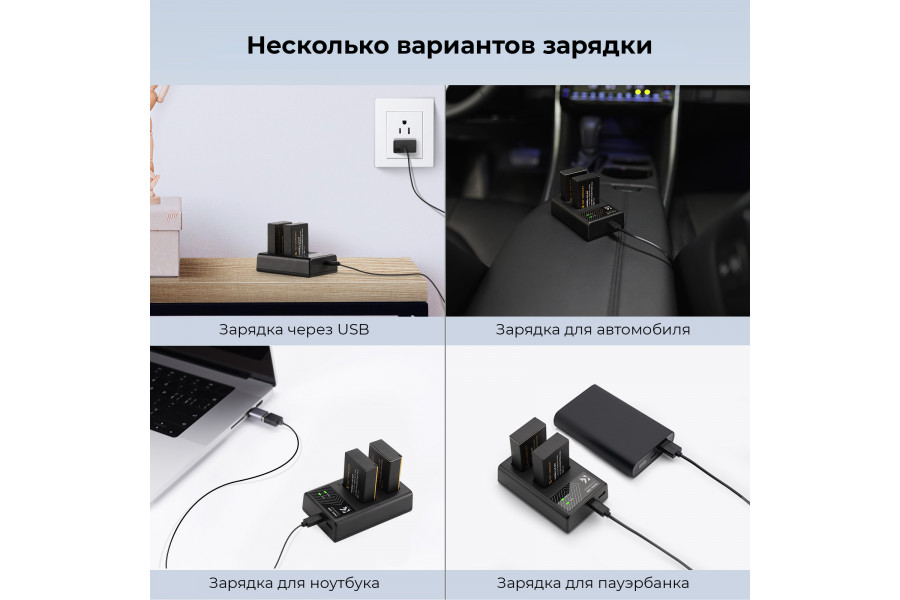 Несколько вариантов зарядки

Зарядка через USB

Зарядка для автомобиля

Зарядка для ноутбука

Зарядка для пауэрбанка