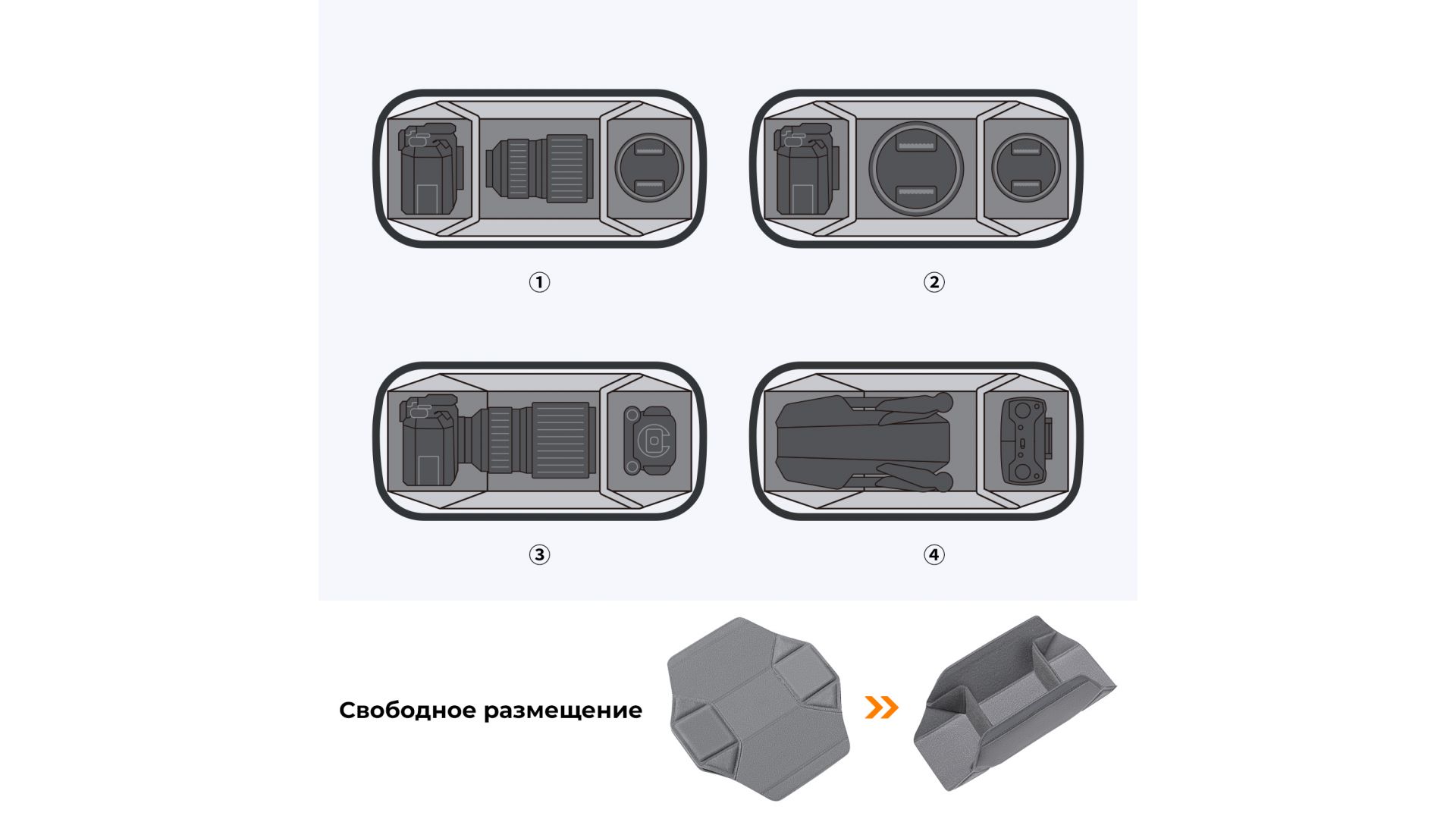 ①

②

③

④

Свободное размещение