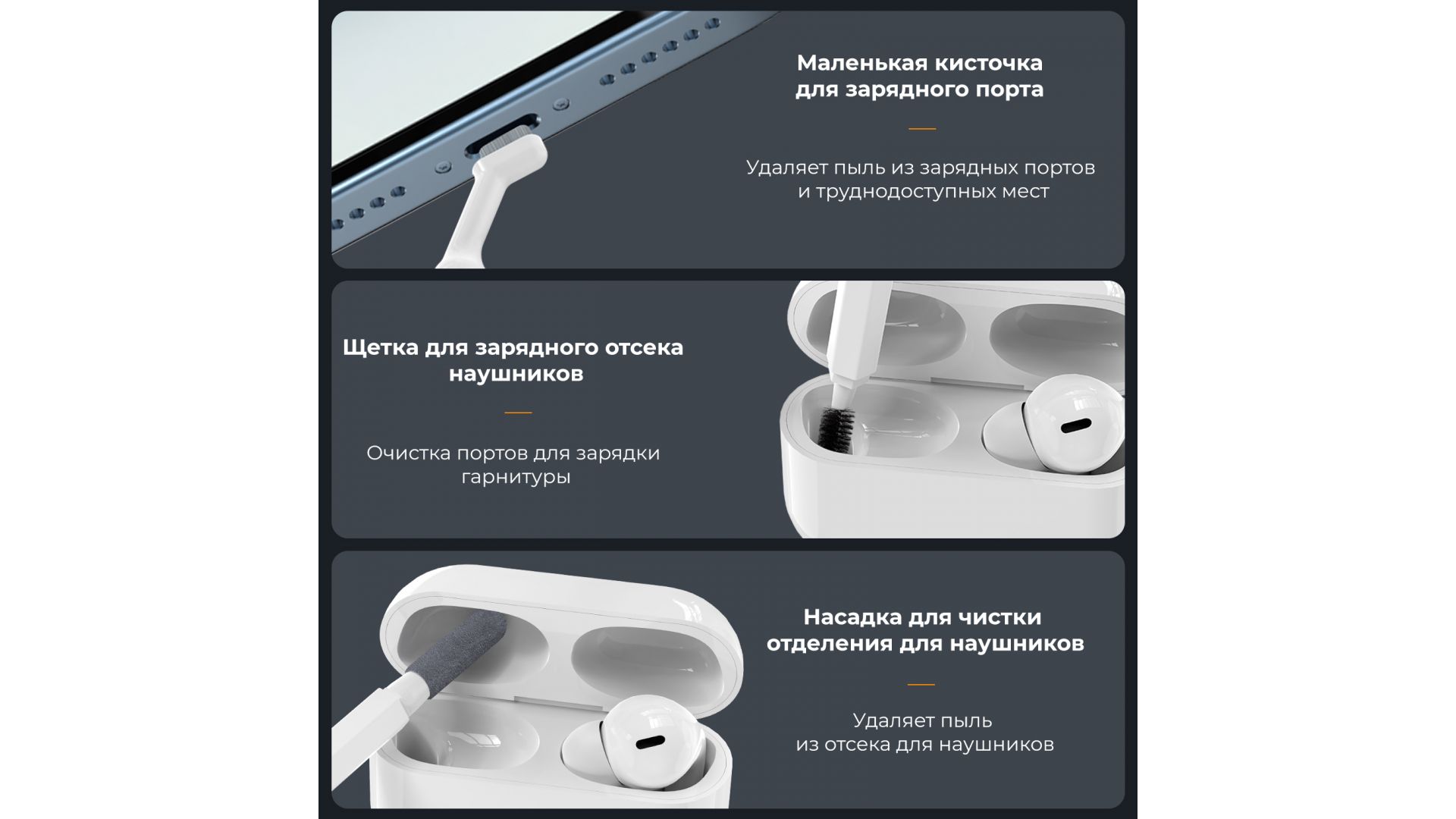 Маленькая кисточка для зарядного порта

Удаляет пыль из зарядных портов и труднодоступных мест

Щетка для зарядного отсека наушников

Очистка портов для зарядки гарнитуры

Насадка для чистки отделения для наушников

Удаляет пыль из отсека для наушников