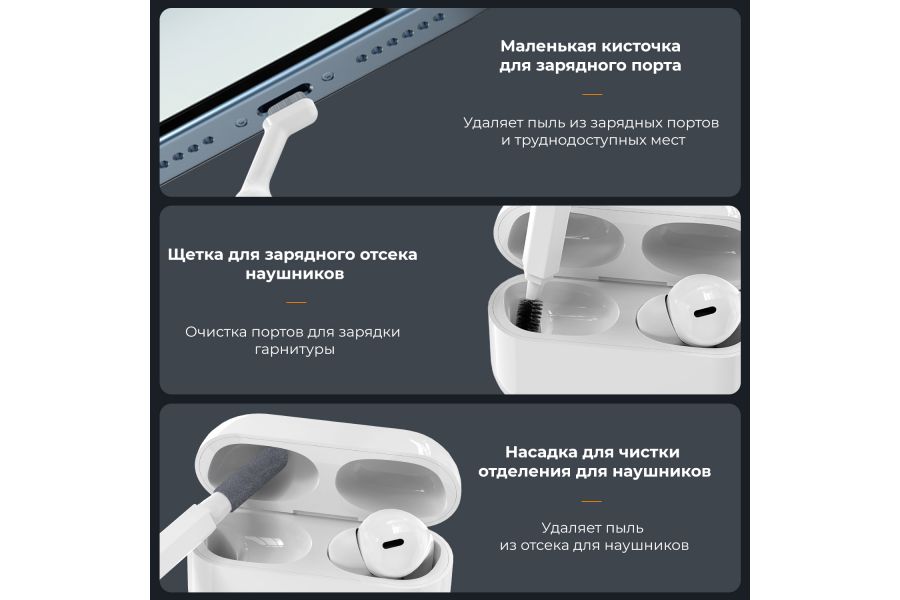 Маленькая кисточка для зарядного порта

Удаляет пыль из зарядных портов и труднодоступных мест

Щетка для зарядного отсека наушников

Очистка портов для зарядки гарнитуры

Насадка для чистки отделения для наушников

Удаляет пыль из отсека для наушников