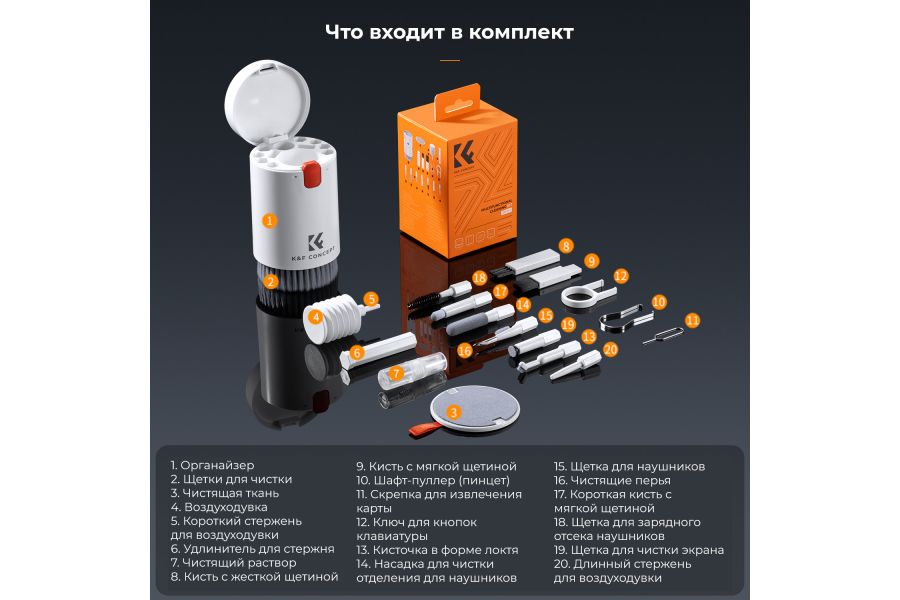 Что входит в комплект

K&F CONCEPT

1 2 3 4 5 6 7 8 9 10 11 12 13 14 15 16 17 18 19 20

1. Органайзер
2. Щетки для чистки
3. Чистящая ткань
4. Воздуходувка
5. Короткий стержень для воздуходувки
6. Удлинитель для стержня
7. Чистящий раствор
8. Кисть с жесткой щетиной

9. Кисть с мягкой щетиной
10. Шафт-пуллер (пинцет)
11. Скрепка для извлечения карты
12. Ключ для кнопок клавиатуры
13. Кисточка в форме локтя
14. Насадка для чистки отделения для наушников

15. Щетка для наушников
16. Чистящие перья
17. Короткая кисть с мягкой щетиной
18. Щетка для зарядного отсека наушников
19. Щетка для чистки экрана
20. Длинный стержень для воздуходувки