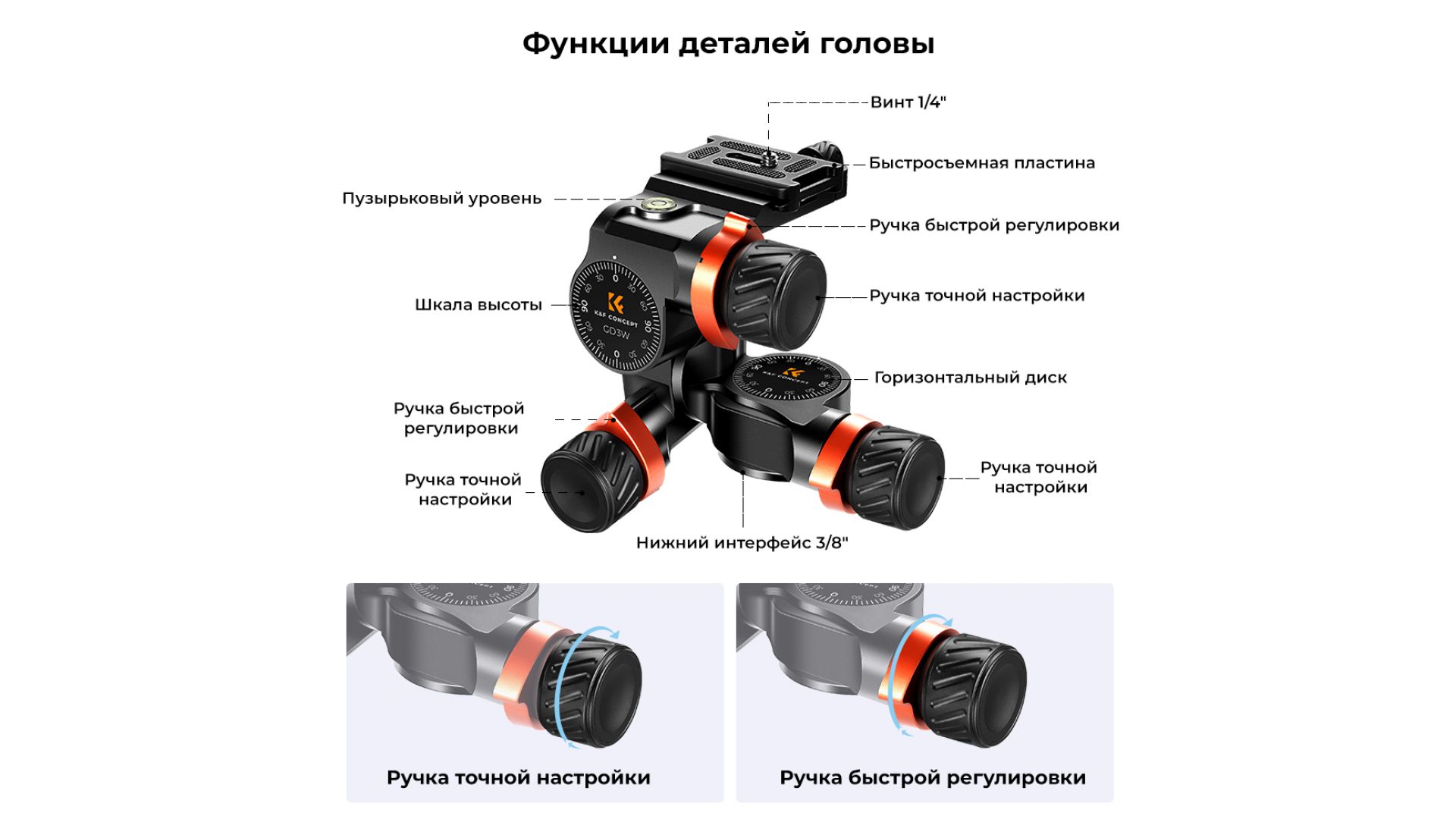 Функции деталей головы

Винт 1/4"

Быстросъемная пластина

Пузырьковый уровень

Ручка быстрой регулировки

Шкала высоты

K&F CONCEPT

GD3W

Ручка точной настройки

Горизонтальный диск

Ручка быстрой регулировки

Ручка точной настройки

Ручка точной настройки

Нижний интерфейс 3/8"

Ручка точной настройки

Ручка быстрой регулировки