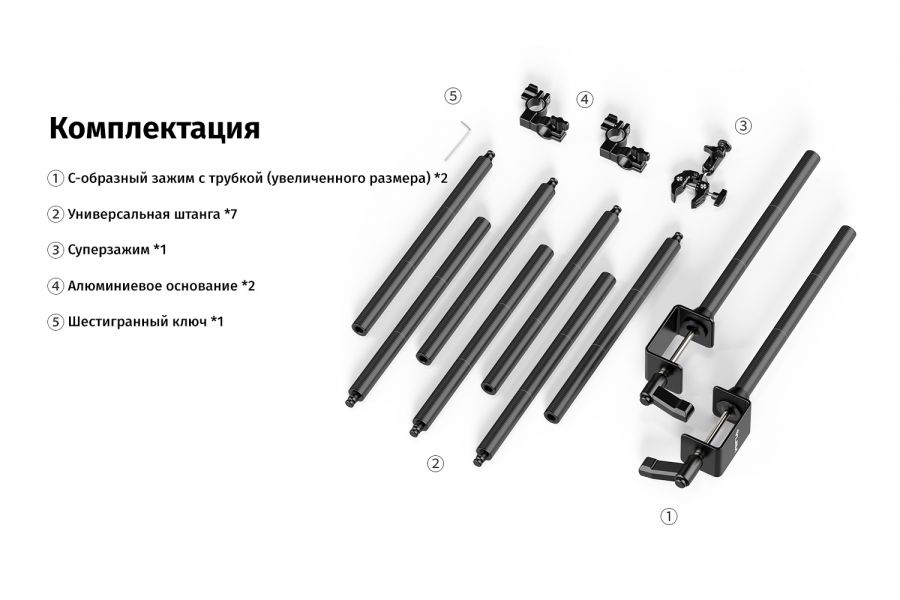 Комплектация

① С-образный зажим с трубкой (увеличенного размера) *2

② Универсальная штанга *7

③ Суперзажим *1

④ Алюминиевое основание *2

⑤ Шестигранный ключ *1

⑤

④

③

②

①