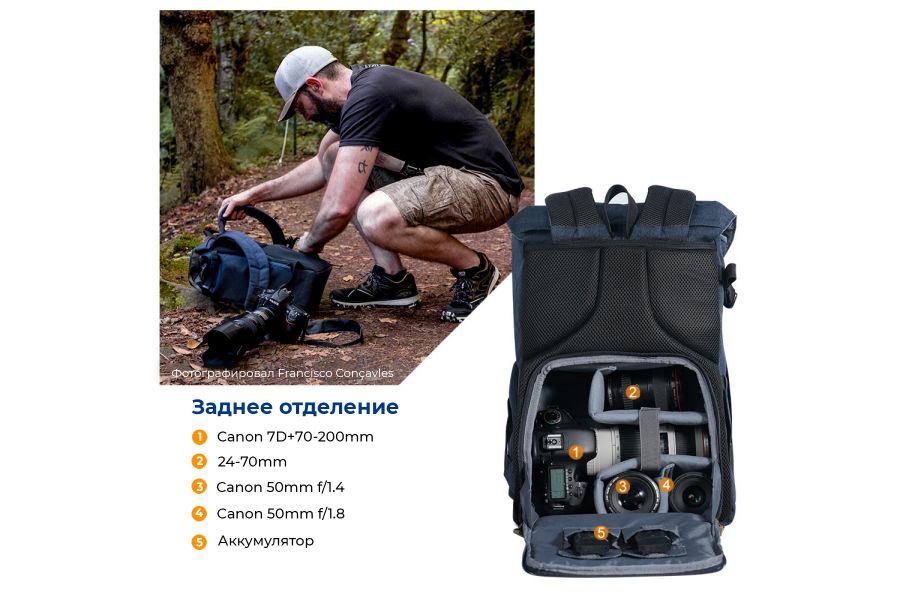 Фотографировал Francisco Conçavles

Заднее отделение

1 Canon 7D+70-200mm

2 24-70mm

3 Canon 50mm f/1.4

4 Canon 50mm f/1.8

5 Аккумулятор

2

1

3

4

5