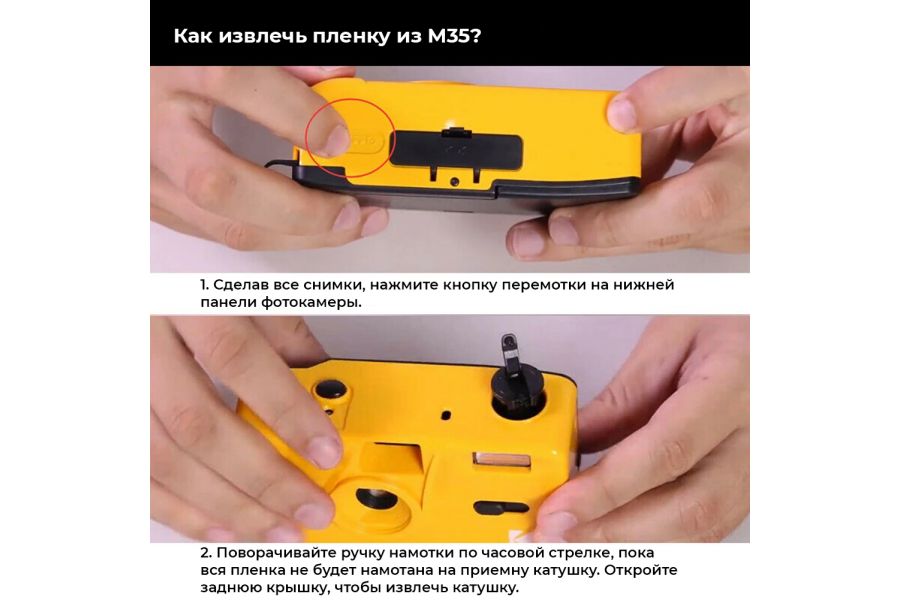 Как извлечь пленку из М35?

1. Сделав все снимки, нажмите кнопку перемотки на нижней панели фотокамеры.

2. Поворачивайте ручку намотки по часовой стрелке, пока вся пленка не будет намотана на приемну катушку. Откройте заднюю крышку, чтобы извлечь катушку.