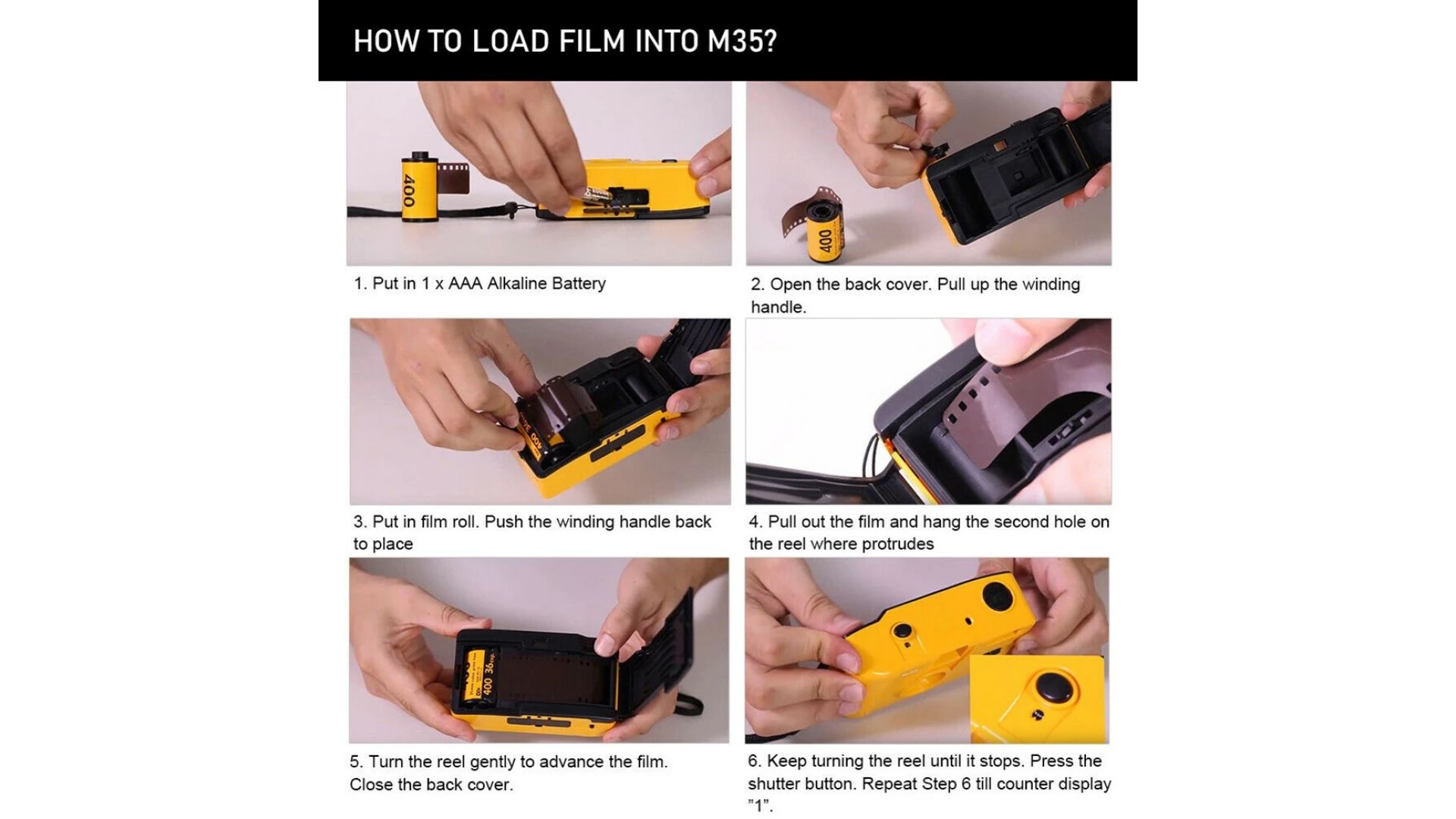 HOW TO LOAD FILM INTO M35?

400

400

1. Put in 1 x AAA Alkaline Battery

2. Open the back cover. Pull up the winding handle.

3. Put in film roll. Push the winding handle back to place

4. Pull out the film and hang the second hole on the reel where protrudes

400 36exp.

5. Turn the reel gently to advance the film. Close the back cover.

6. Keep turning the reel until it stops. Press the shutter button. Repeat Step 6 till counter display "1".