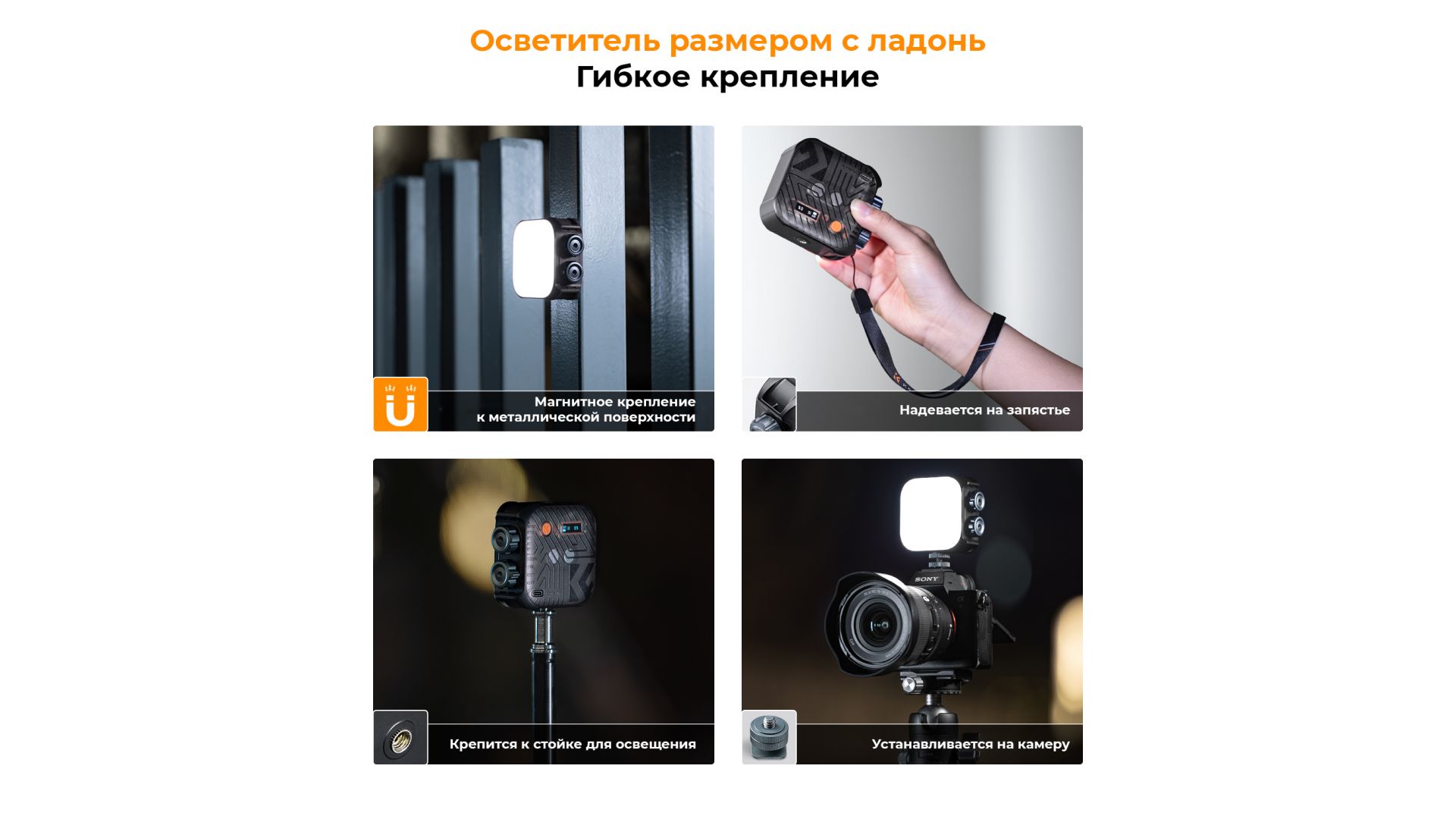 Осветитель размером с ладонь
Гибкое крепление

Магнитное крепление к металлической поверхности

Надевается на запястье

Крепится к стойке для освещения

SONY

Устанавливается на камеру