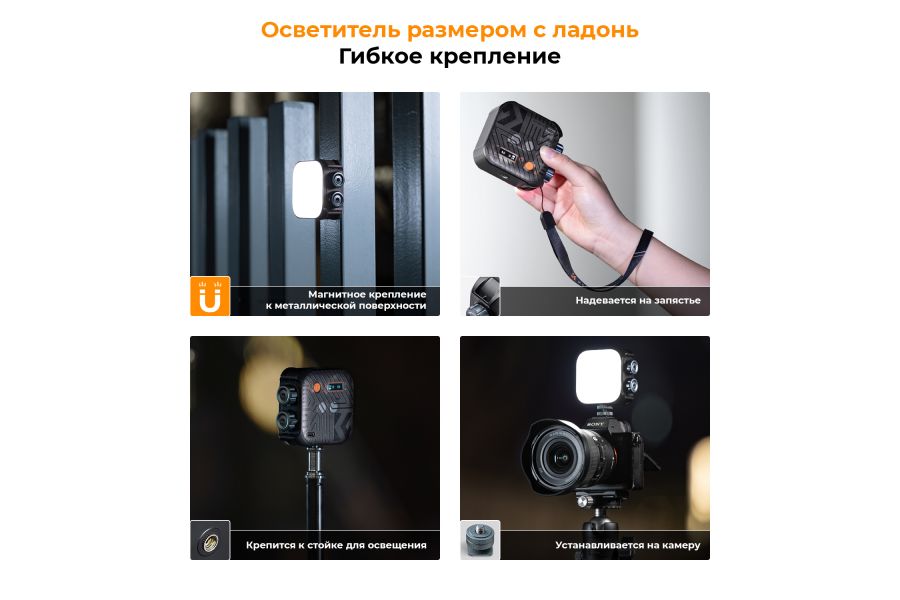 Осветитель размером с ладонь
Гибкое крепление

Магнитное крепление к металлической поверхности

Надевается на запястье

Крепится к стойке для освещения

SONY

Устанавливается на камеру