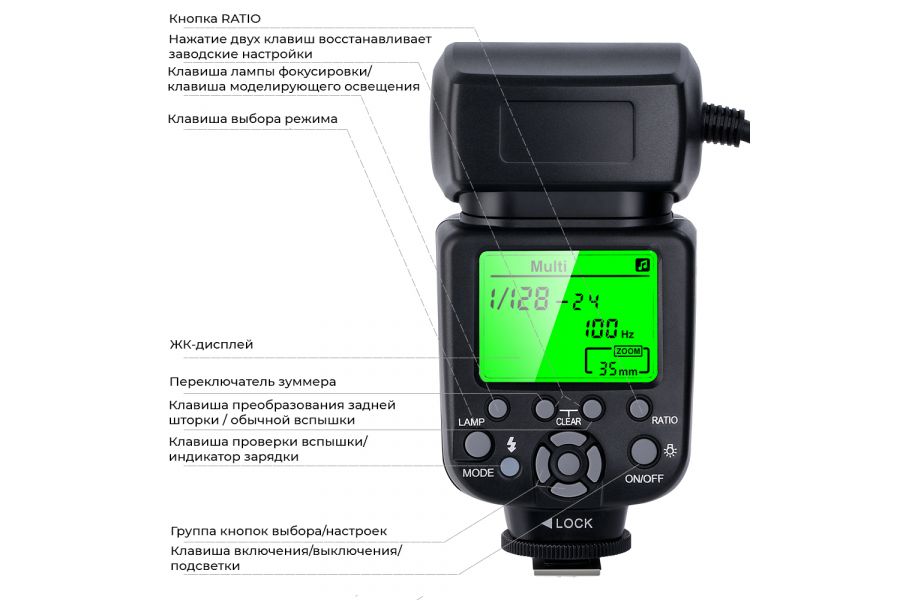 Кнопка RATIO
Нажатие двух клавиш восстанавливает заводские настройки
Клавиша лампы фокусировки/ клавиша моделирующего освещения
Клавиша выбора режима
ЖК-дисплей
Переключатель зуммера
Клавиша преобразования задней шторки / обычной вспышки
Клавиша проверки вспышки/ индикатор зарядки
Группа кнопок выбора/настроек
Клавиша включения/выключения/ подсветки

Multi
1/128 -24
100 Hz
ZOOM
35 mm
LAMP
CLEAR
RATIO
MODE
ON/OFF
LOCK