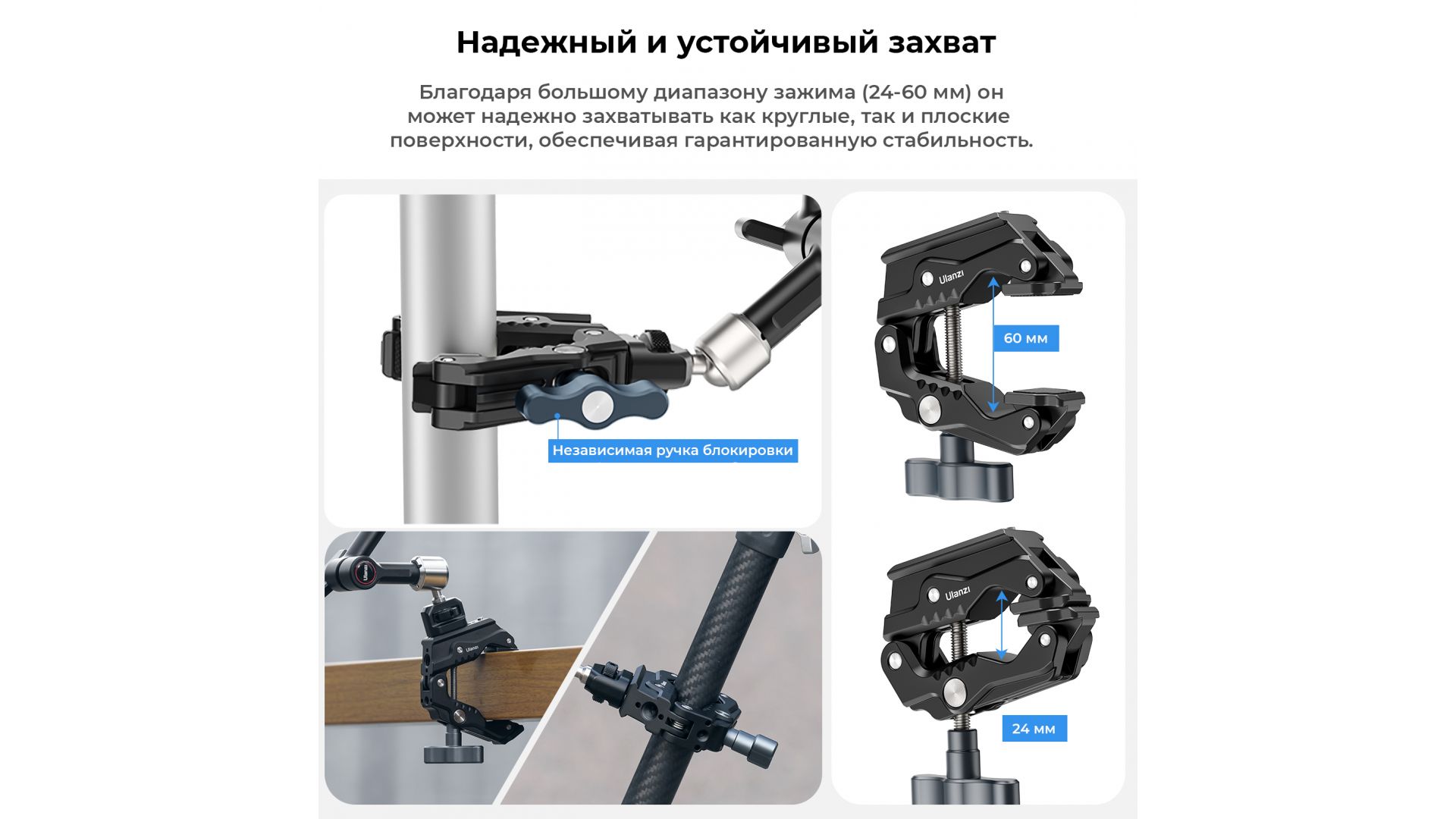 Надежный и устойчивый захват

Благодаря большому диапазону зажима (24-60 мм) он может надежно захватывать как круглые, так и плоские поверхности, обеспечивая гарантированную стабильность.

Независимая ручка блокировки

Ulanzi

60 мм

Ulanzi

Ulanzi

Ulanzi

24 мм