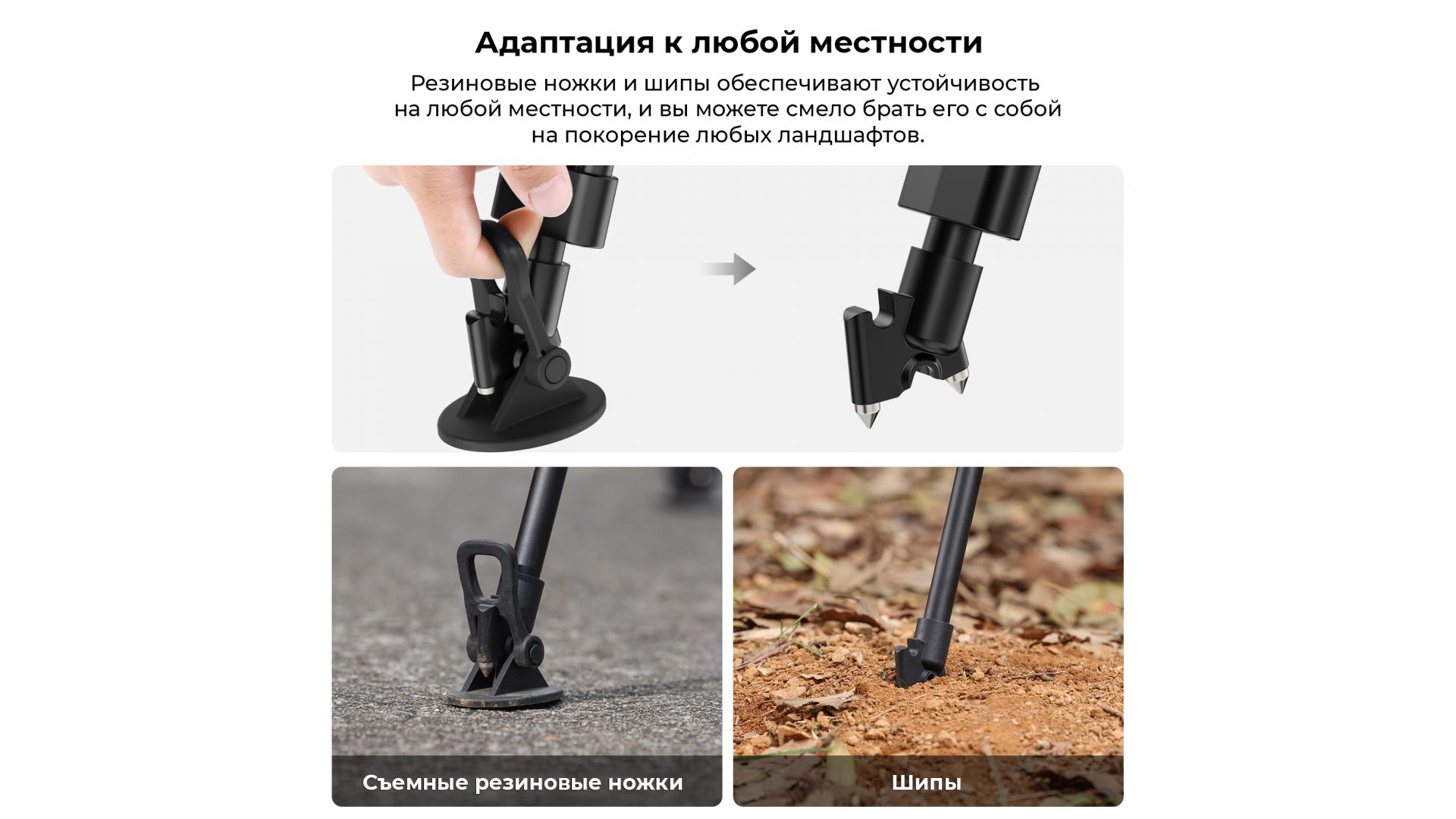 Адаптация к любой местности

Резиновые ножки и шипы обеспечивают устойчивость на любой местности, и вы можете смело брать его с собой на покорение любых ландшафтов.

Съемные резиновые ножки

Шипы