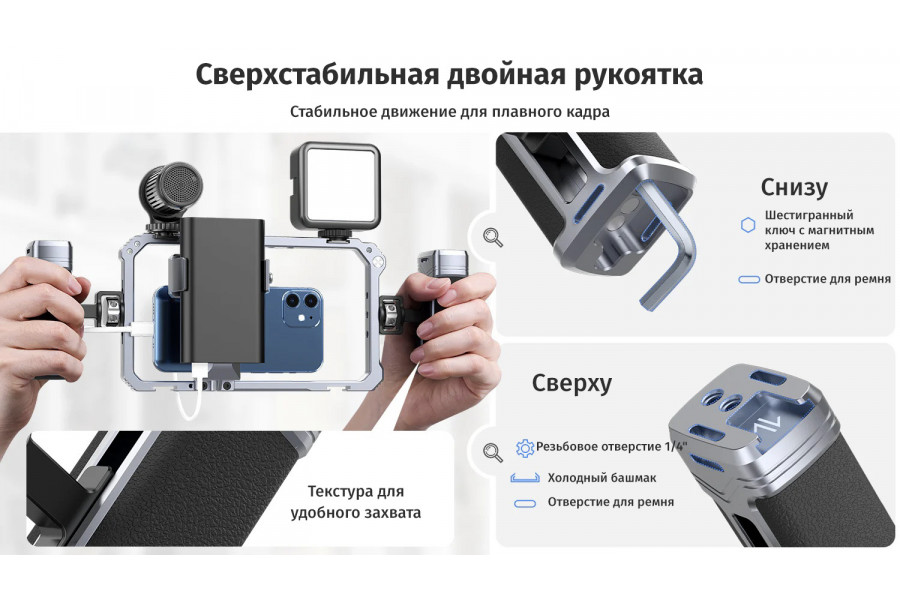 Сверхстабильная двойная рукоятка

Стабильное движение для плавного кадра

Снизу

Шестигранный ключ с магнитным хранением

Отверстие для ремня

Сверху

Резьбовое отверстие 1/4"

Холодный башмак

Отверстие для ремня

Текстура для удобного захвата