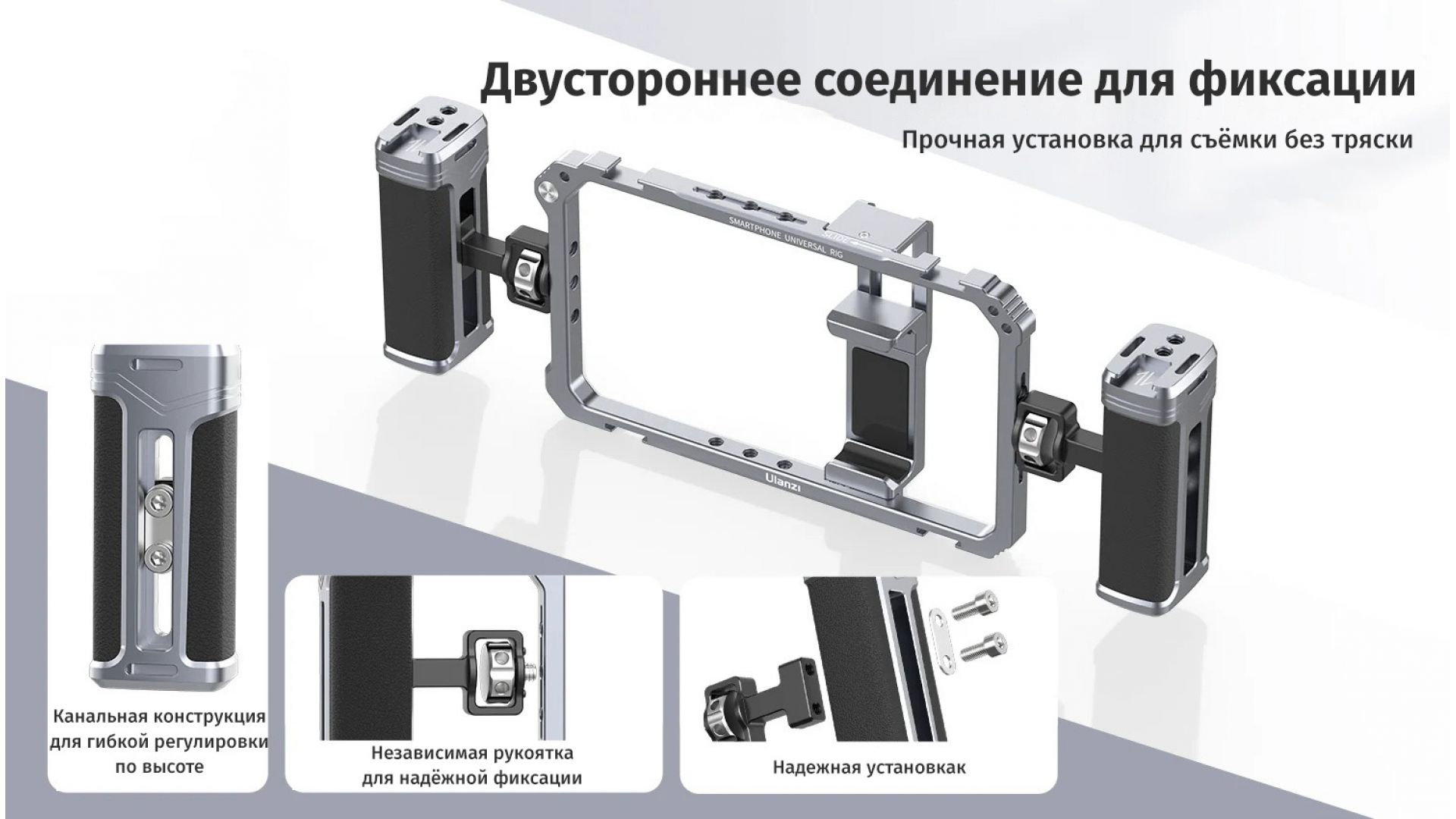 Двустороннее соединение для фиксации

Прочная установка для съёмки без тряски

SMARTPHONE UNIVERSAL RIG

SLIDE

Ulanzi

Канальная конструкция для гибкой регулировки по высоте

Независимая рукоятка для надёжной фиксации

Надежная установкак