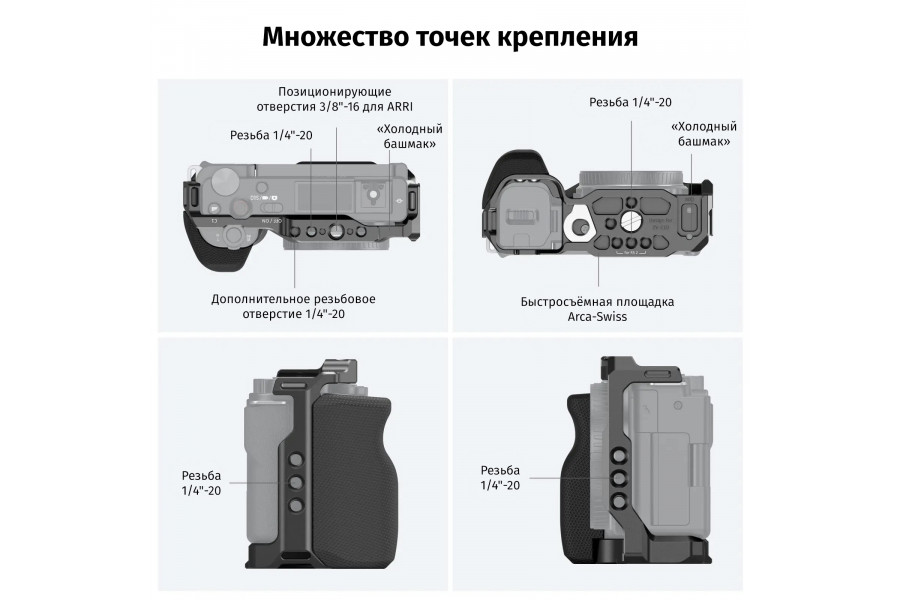 Множество точек крепления

Позиционирующие отверстия 3/8"-16 для ARRI

Резьба 1/4"-20

«Холодный башмак»

Дополнительное резьбовое отверстие 1/4"-20

Резьба 1/4"-20

«Холодный башмак»

Быстросъёмная площадка Arca-Swiss

Резьба 1/4"-20

Резьба 1/4"-20