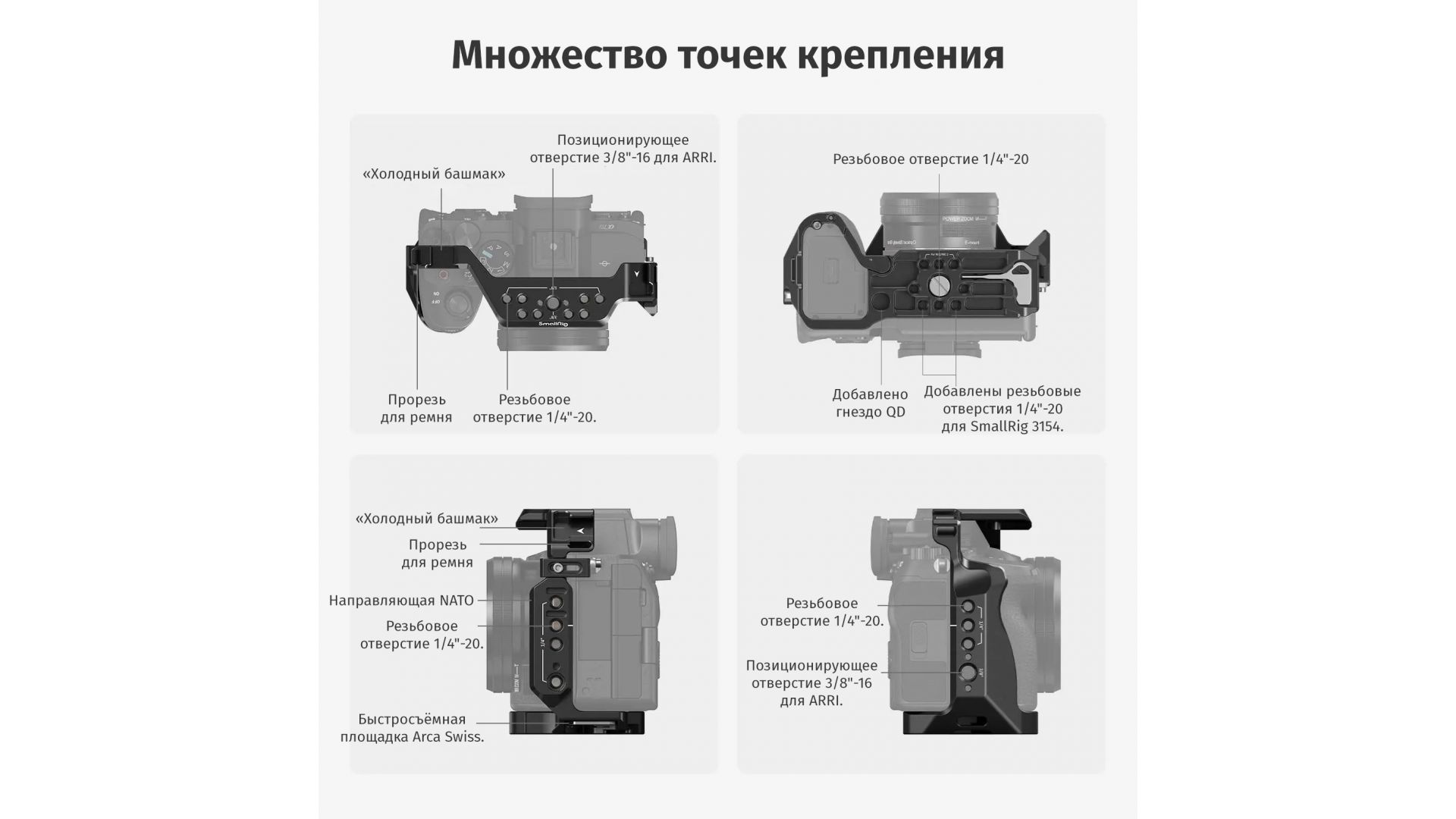 Множество точек крепления

«Холодный башмак»

Позиционирующее отверстие 3/8"-16 для ARRI.

SmallRig

Прорезь для ремня

Резьбовое отверстие 1/4"-20.

Резьбовое отверстие 1/4"-20

Добавлено гнездо QD

Добавлены резьбовые отверстия 1/4"-20 для SmallRig 3154.

«Холодный башмак»

Прорезь для ремня

Направляющая NATO

Резьбовое отверстие 1/4"-20.

Быстросъёмная площадка Arca Swiss.

Резьбовое отверстие 1/4"-20.

Позиционирующее отверстие 3/8"-16 для ARRI.