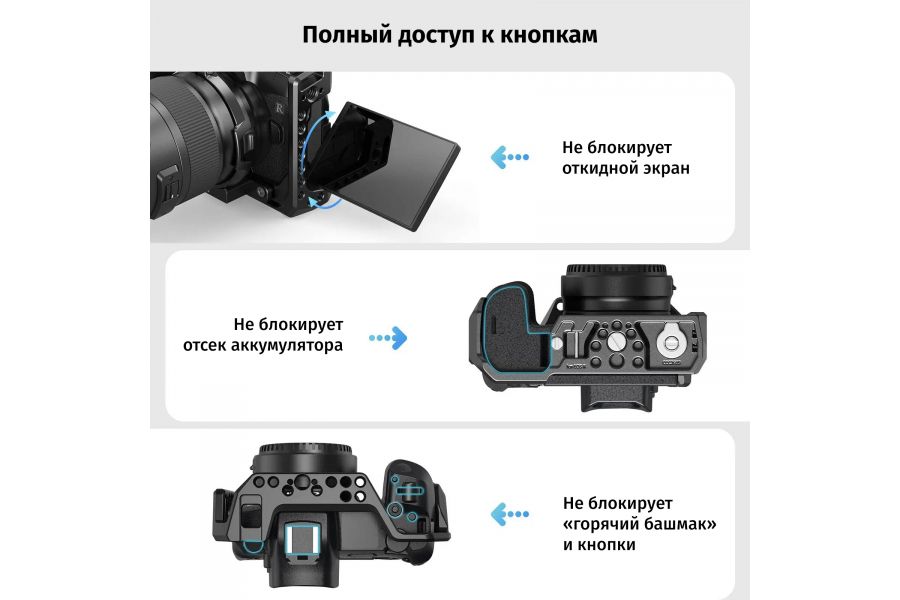 Полный доступ к кнопкам

Не блокирует откидной экран

Не блокирует отсек аккумулятора

Не блокирует «горячий башмак» и кнопки