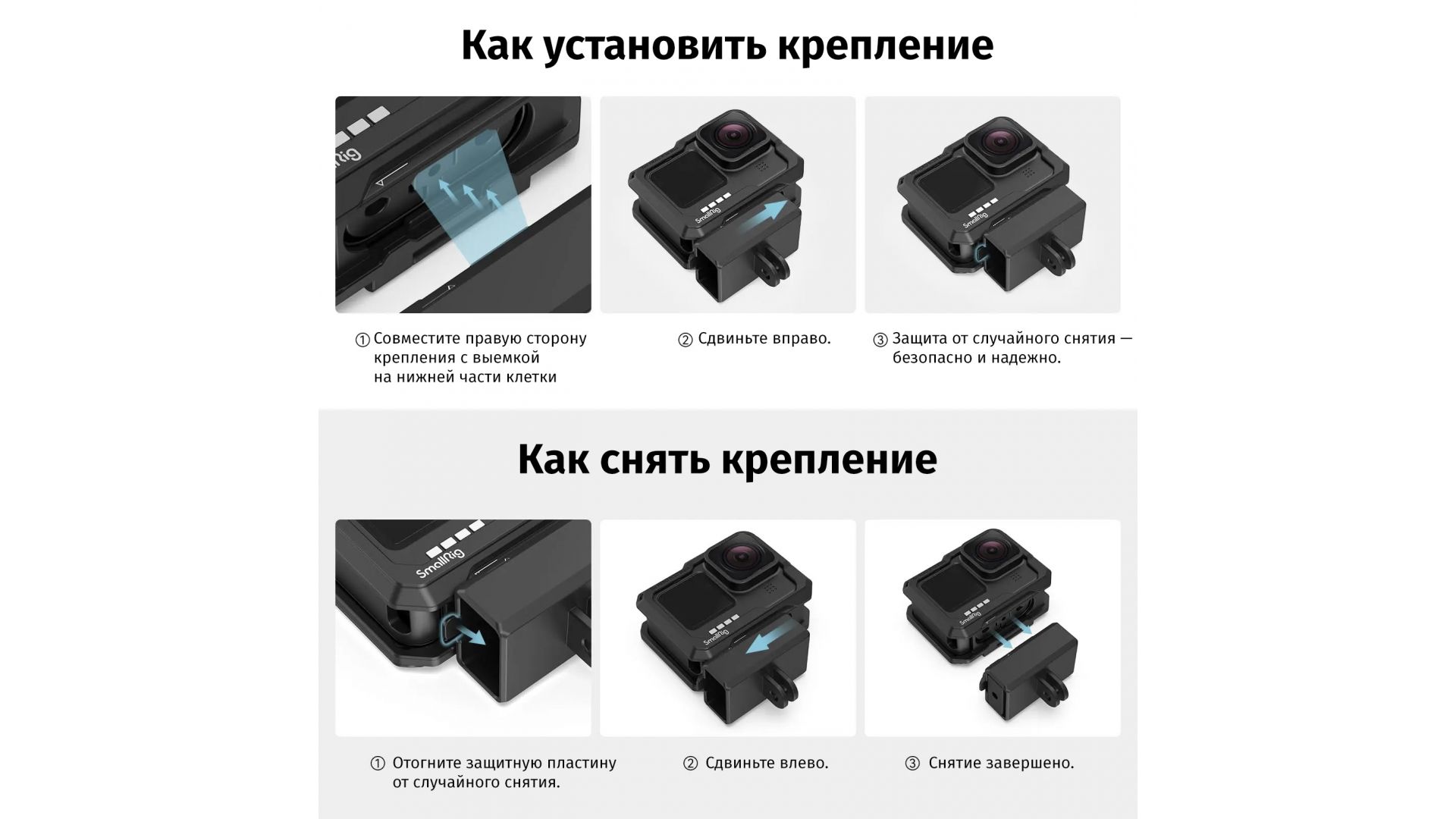 Как установить крепление

SmallRig

SmallRig

SmallRig

① Совместите правую сторону крепления с выемкой на нижней части клетки

② Сдвиньте вправо.

③ Защита от случайного снятия — безопасно и надежно.

Как снять крепление

SmallRig

SmallRig

SmallRig

① Отогните защитную пластину от случайного снятия.

② Сдвиньте влево.

③ Снятие завершено.