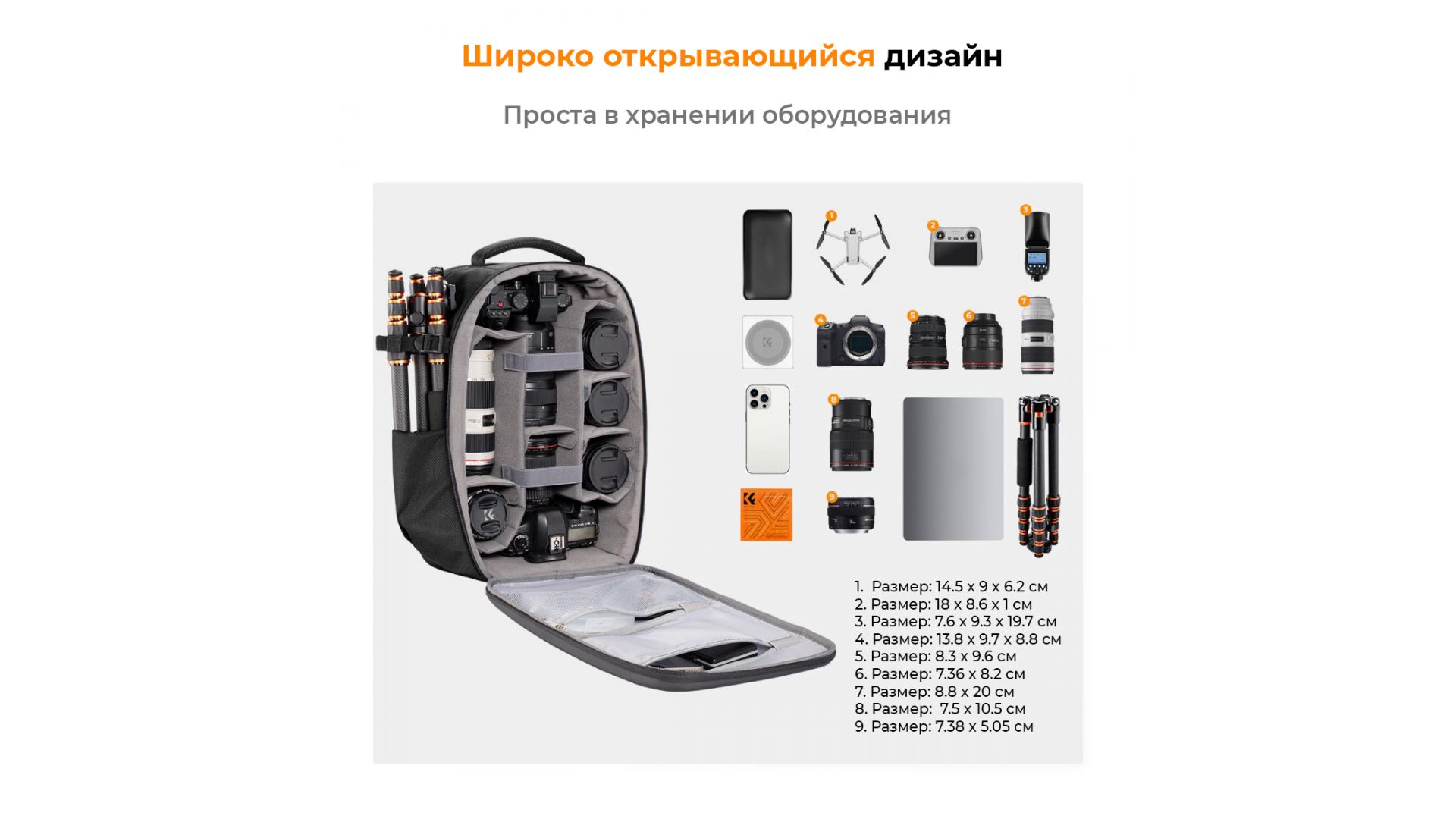 Широко открывающийся дизайн

Проста в хранении оборудования

1
2
3
4
5
6
7
8
9

1. Размер: 14.5 x 9 x 6.2 см
2. Размер: 18 x 8.6 x 1 см
3. Размер: 7.6 x 9.3 x 19.7 см
4. Размер: 13.8 x 9.7 x 8.8 см
5. Размер: 8.3 x 9.6 см
6. Размер: 7.36 x 8.2 см
7. Размер: 8.8 x 20 см
8. Размер: 7.5 x 10.5 см
9. Размер: 7.38 x 5.05 см