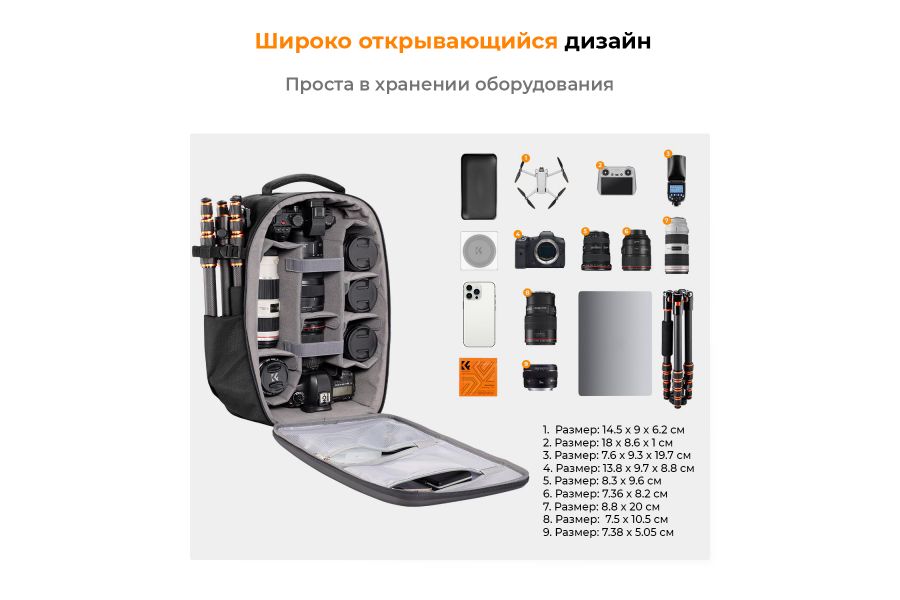 Широко открывающийся дизайн

Проста в хранении оборудования

1
2
3
4
5
6
7
8
9

1. Размер: 14.5 x 9 x 6.2 см
2. Размер: 18 x 8.6 x 1 см
3. Размер: 7.6 x 9.3 x 19.7 см
4. Размер: 13.8 x 9.7 x 8.8 см
5. Размер: 8.3 x 9.6 см
6. Размер: 7.36 x 8.2 см
7. Размер: 8.8 x 20 см
8. Размер: 7.5 x 10.5 см
9. Размер: 7.38 x 5.05 см