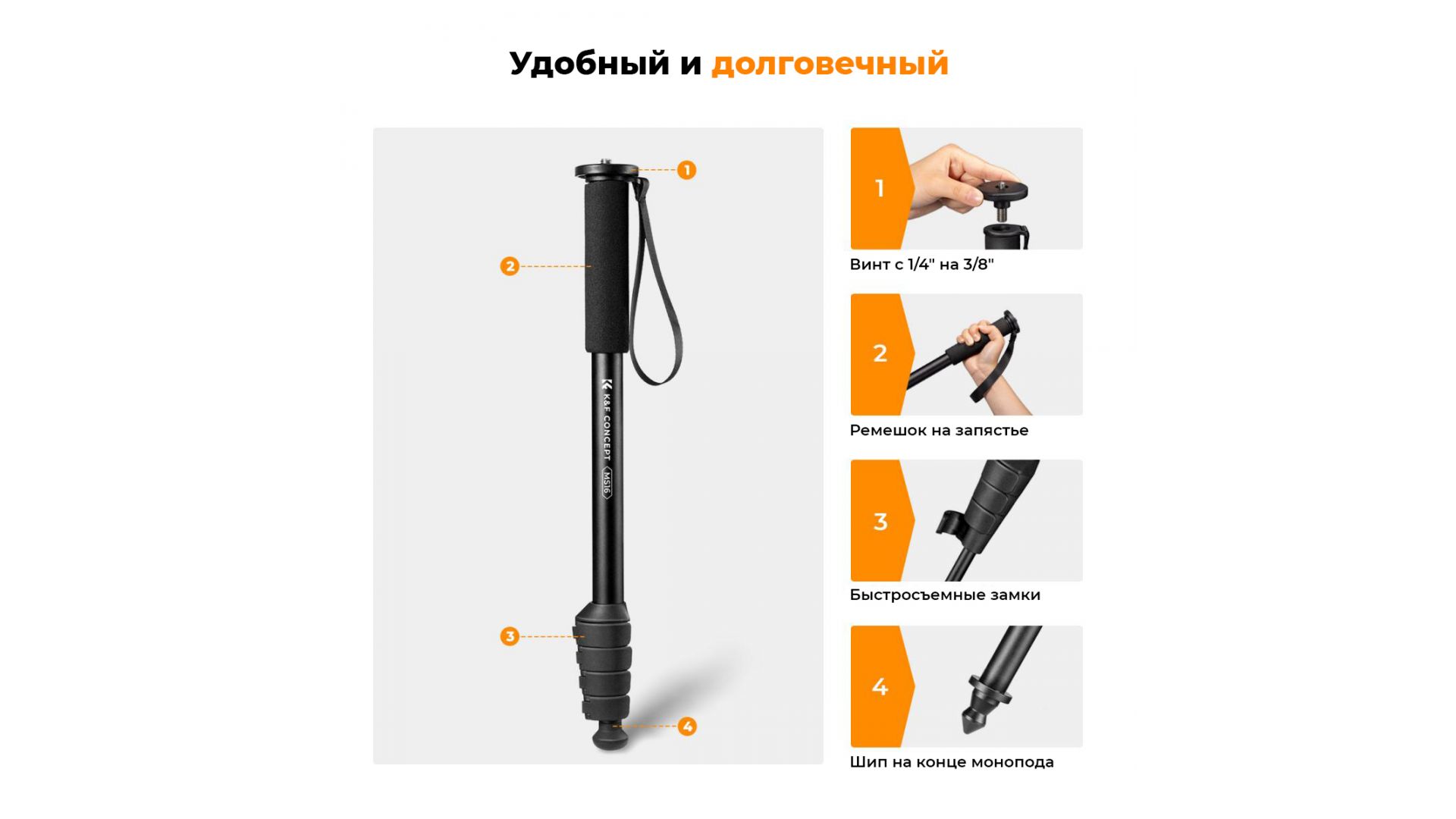 Удобный и долговечный

1

2

K&F CONCEPT MS16

3

4

1

Винт с 1/4" на 3/8"

2

Ремешок на запястье

3

Быстросъемные замки

4

Шип на конце монопода