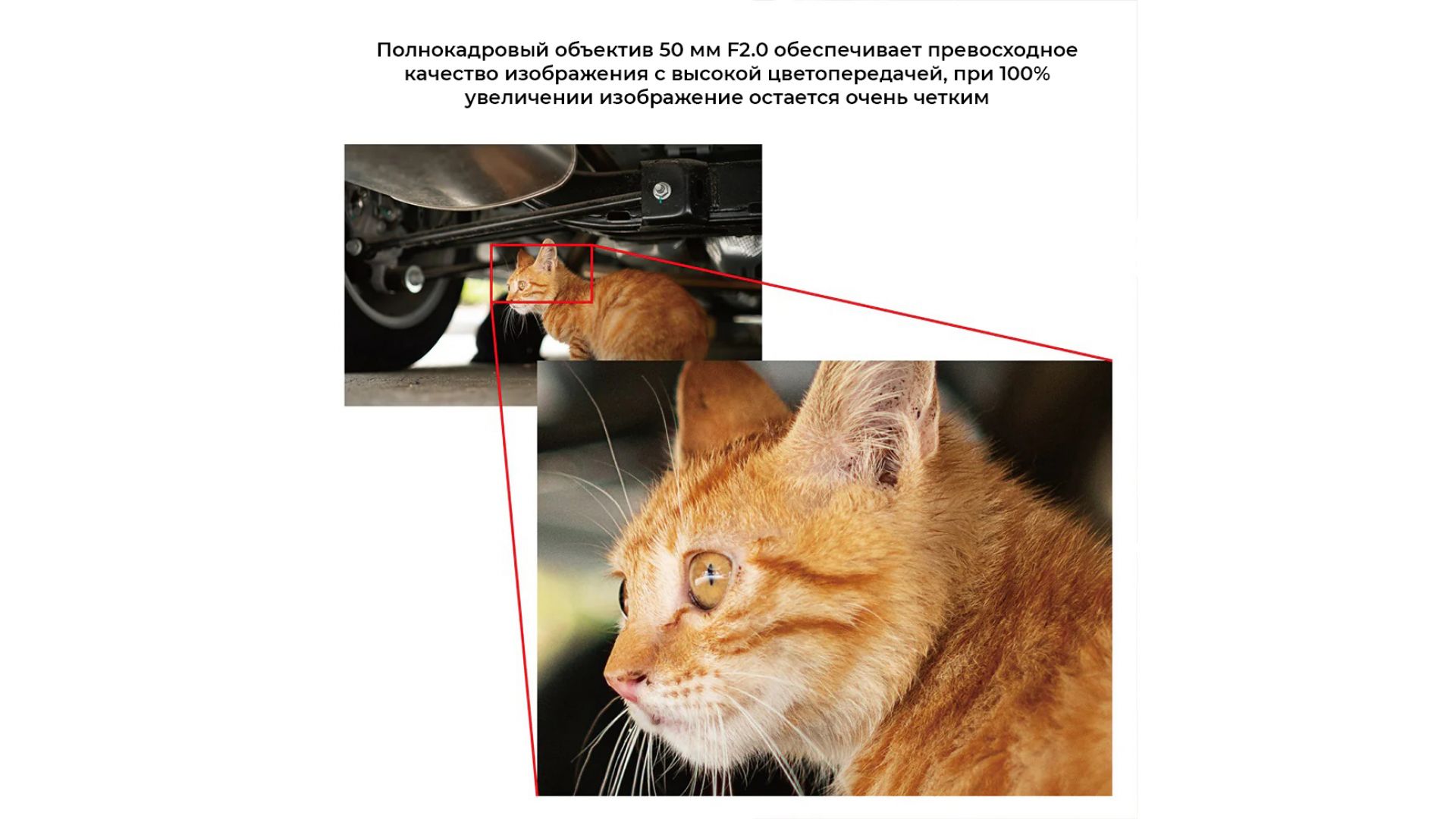 Полнокадровый объектив 50 мм F2.0 обеспечивает превосходное качество изображения с высокой цветопередачей, при 100% увеличении изображение остается очень четким