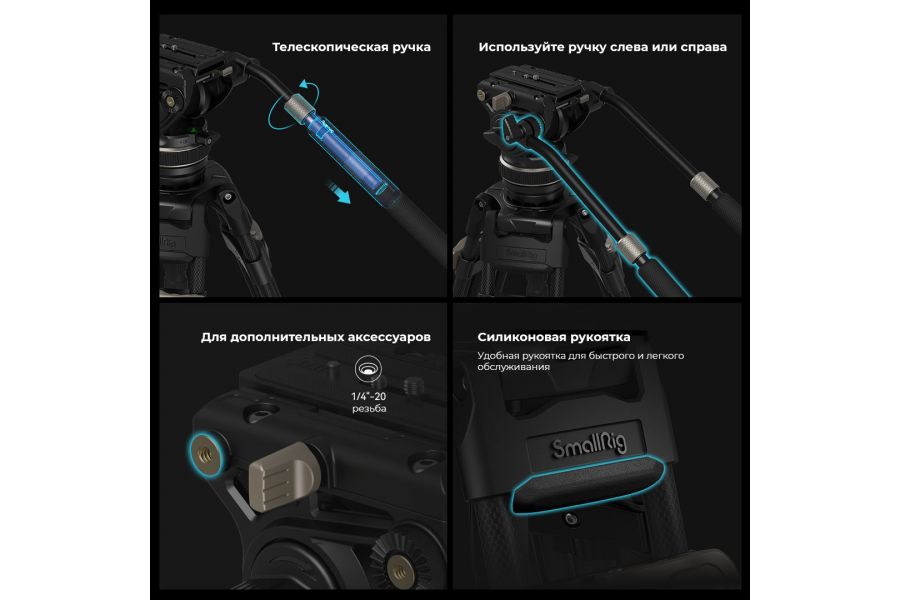 Телескопическая ручка

Используйте ручку слева или справа

SmallRig

Для дополнительных аксессуаров

1/4"-20 резьба

Силиконовая рукоятка

Удобная рукоятка для быстрого и легкого обслуживания

SmallRig