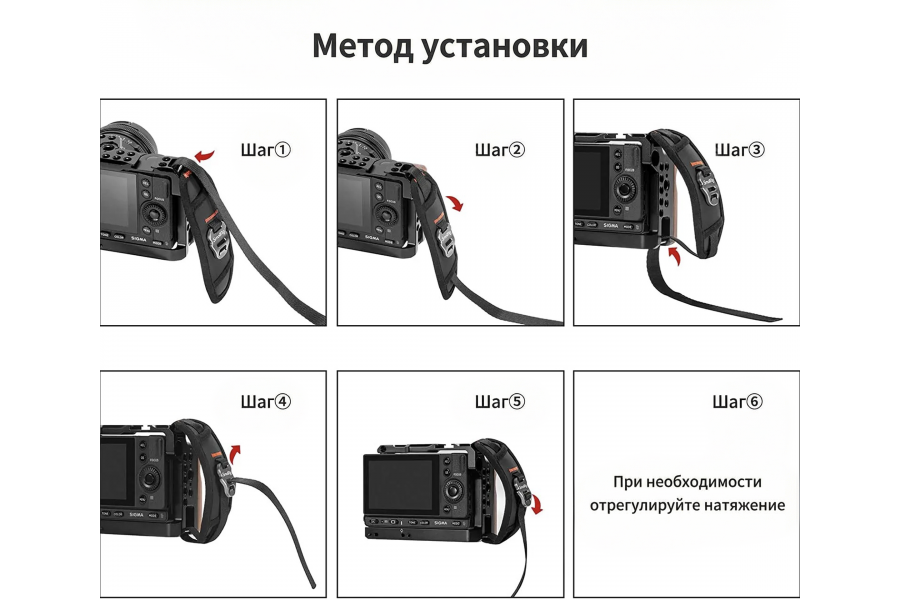 Метод установки

Шаг①

Шаг②

Шаг③

Шаг④

Шаг⑤

Шаг⑥

При необходимости отрегулируйте натяжение