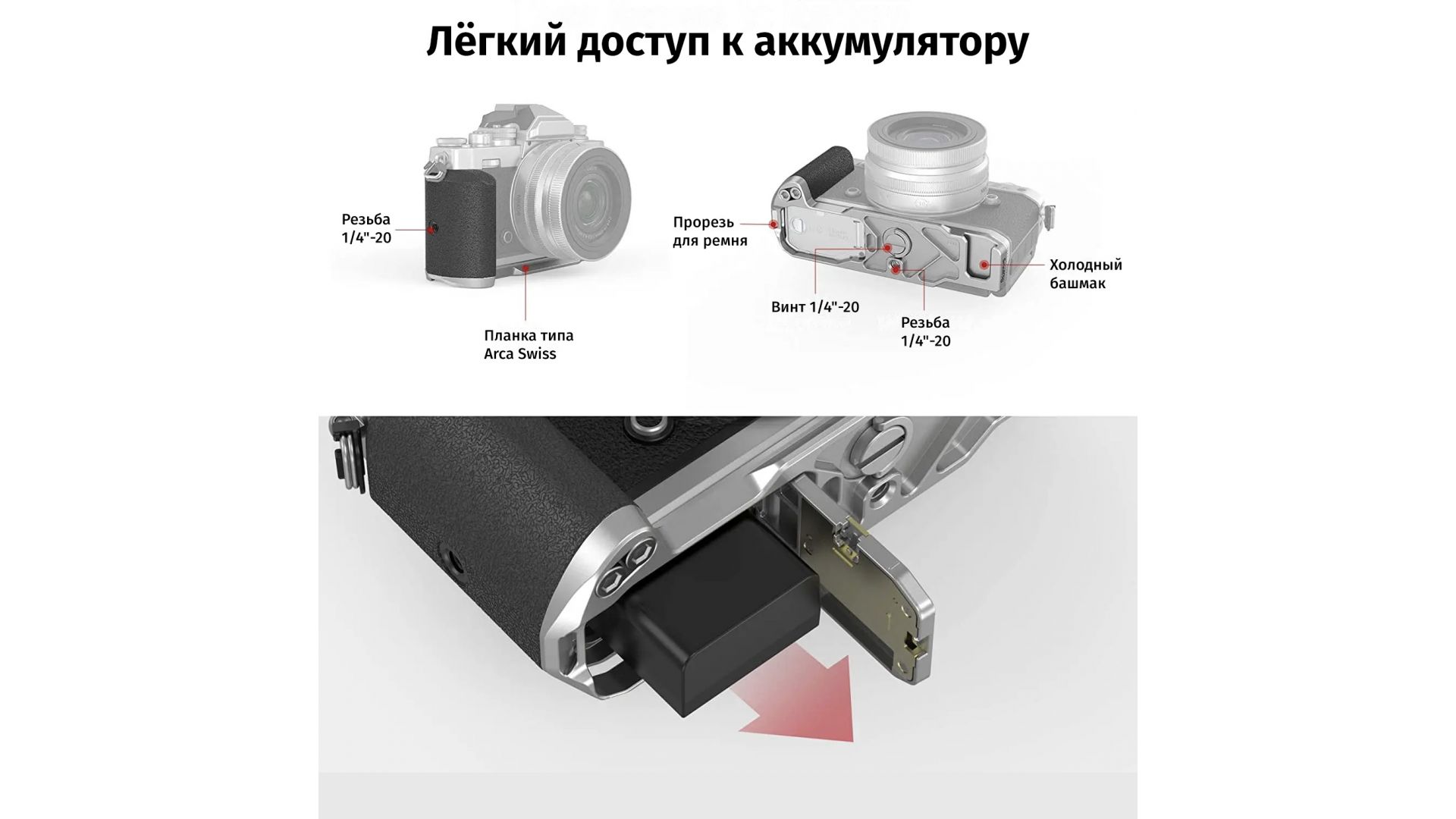 Лёгкий доступ к аккумулятору

Резьба 1/4"-20

Планка типа Arca Swiss

Прорезь для ремня

Винт 1/4"-20

Резьба 1/4"-20

Холодный башмак