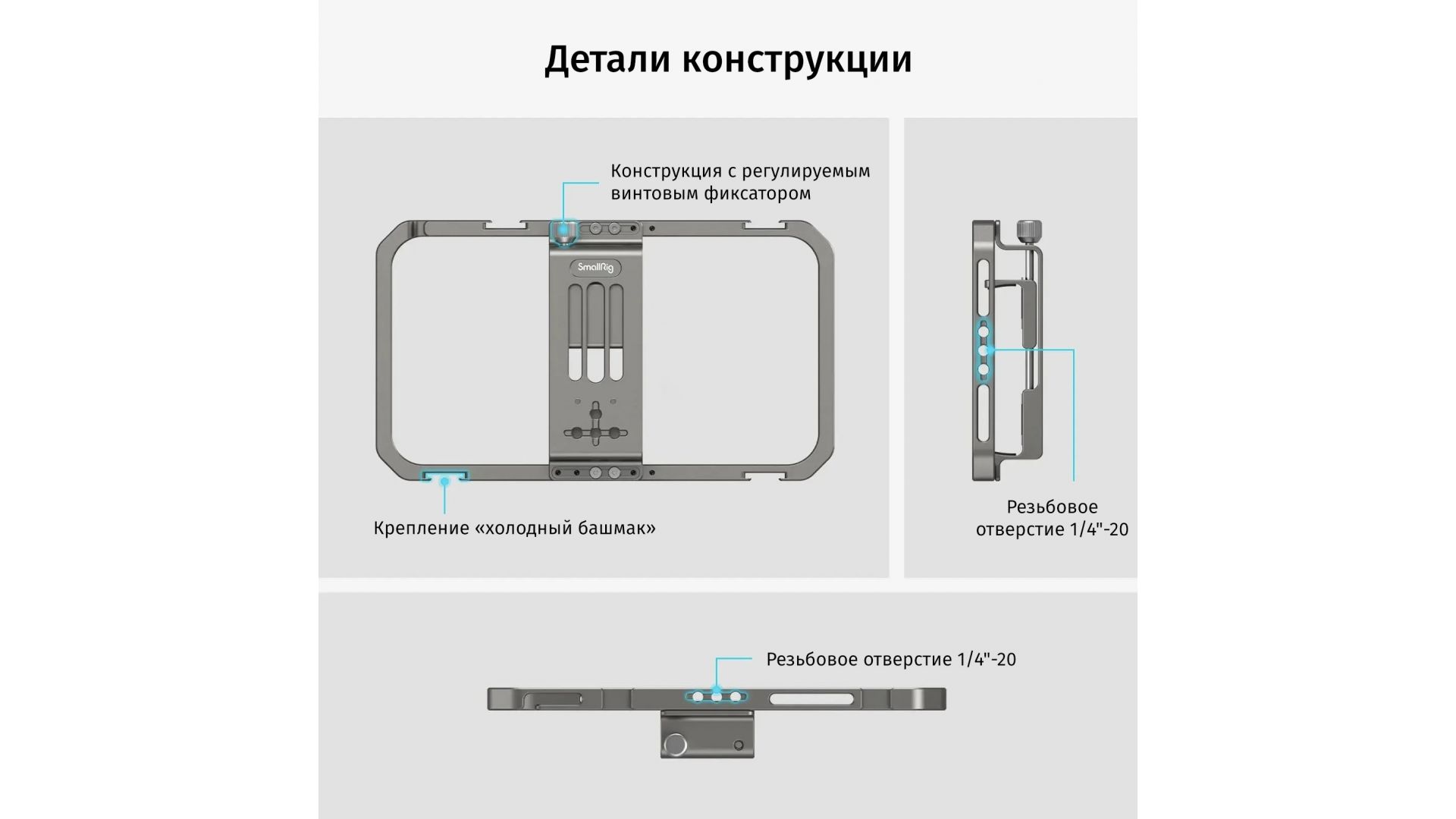 Детали конструкции

Конструкция с регулируемым винтовым фиксатором

SmallRig

Крепление «холодный башмак»

Резьбовое отверстие 1/4"-20

Резьбовое отверстие 1/4"-20