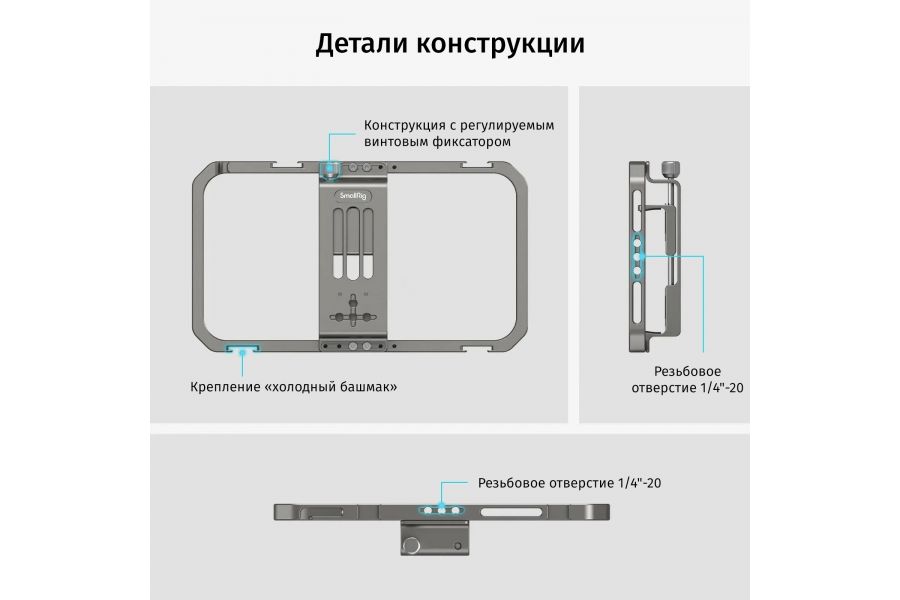 Детали конструкции

Конструкция с регулируемым винтовым фиксатором

SmallRig

Крепление «холодный башмак»

Резьбовое отверстие 1/4"-20

Резьбовое отверстие 1/4"-20