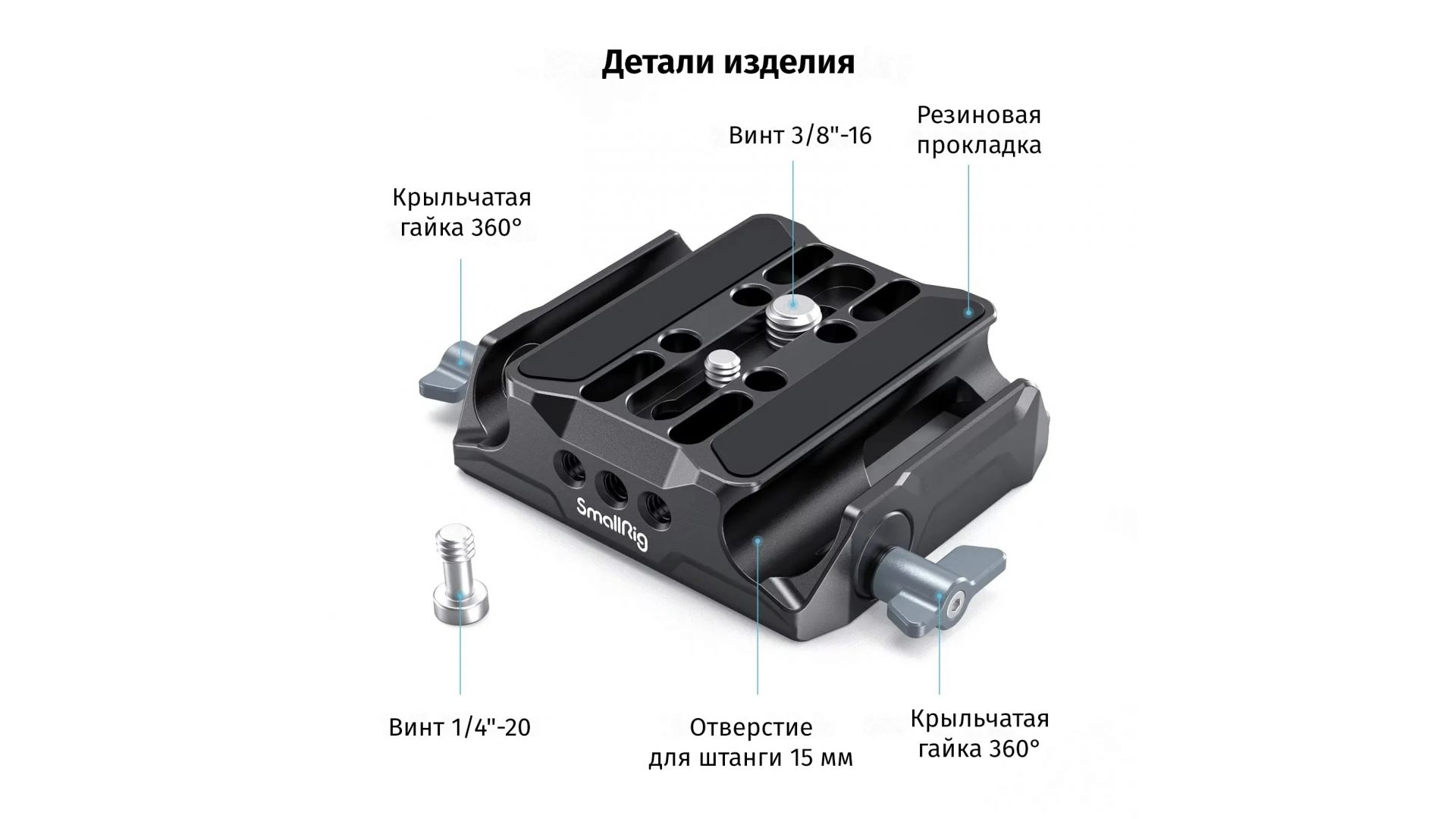 Детали изделия

Винт 3/8"-16

Резиновая прокладка

Крыльчатая гайка 360°

SmallRig

Винт 1/4"-20

Отверстие для штанги 15 мм

Крыльчатая гайка 360°