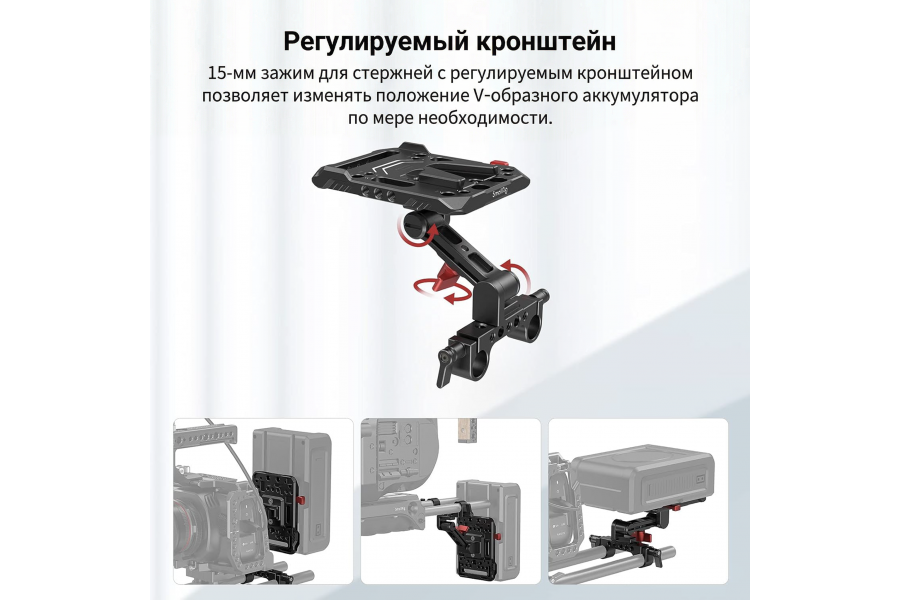 Регулируемый кронштейн

15-мм зажим для стержней с регулируемым кронштейном позволяет изменять положение V-образного аккумулятора по мере необходимости.

SmallRig