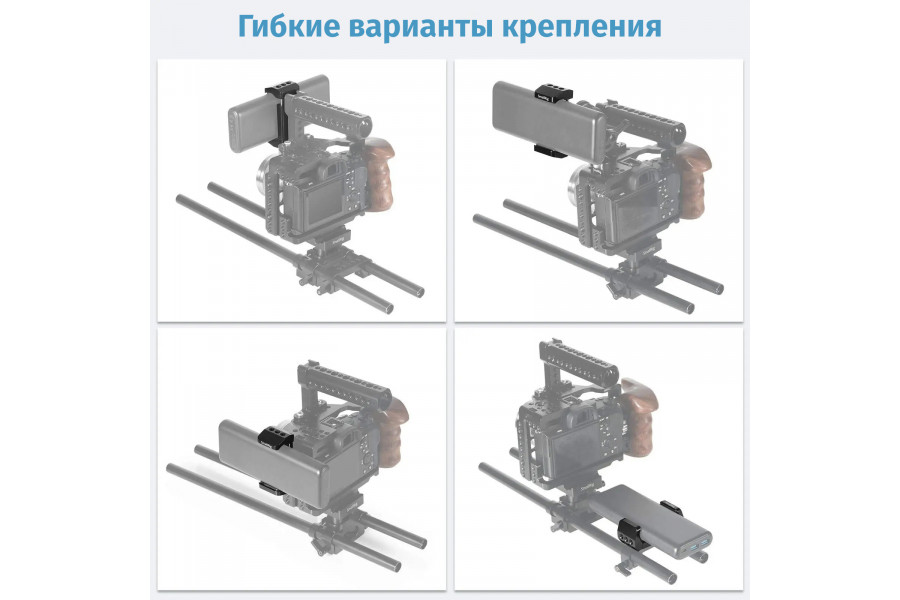 Гибкие варианты крепления