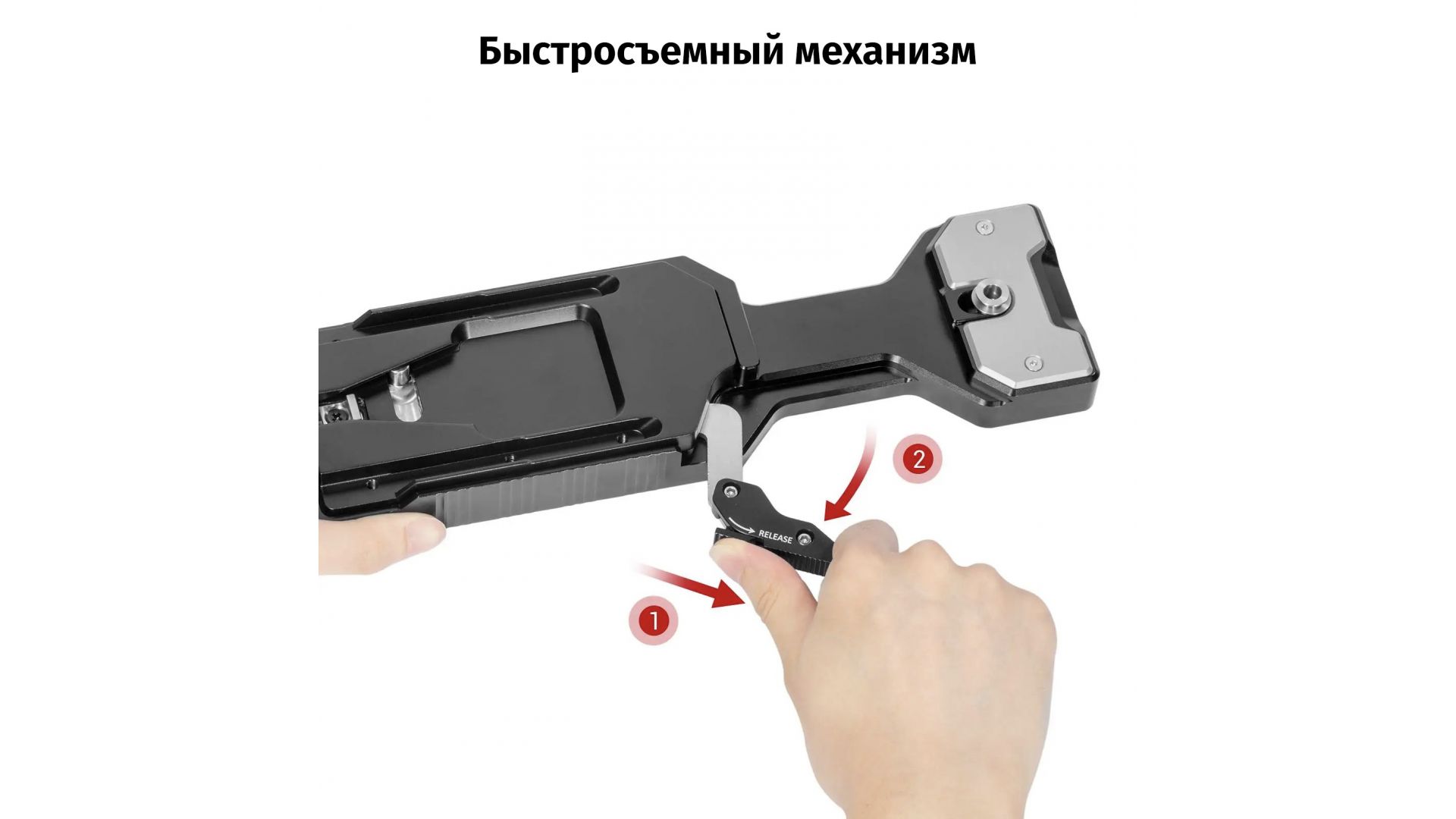 Быстросъемный механизм

2

RELEASE

1