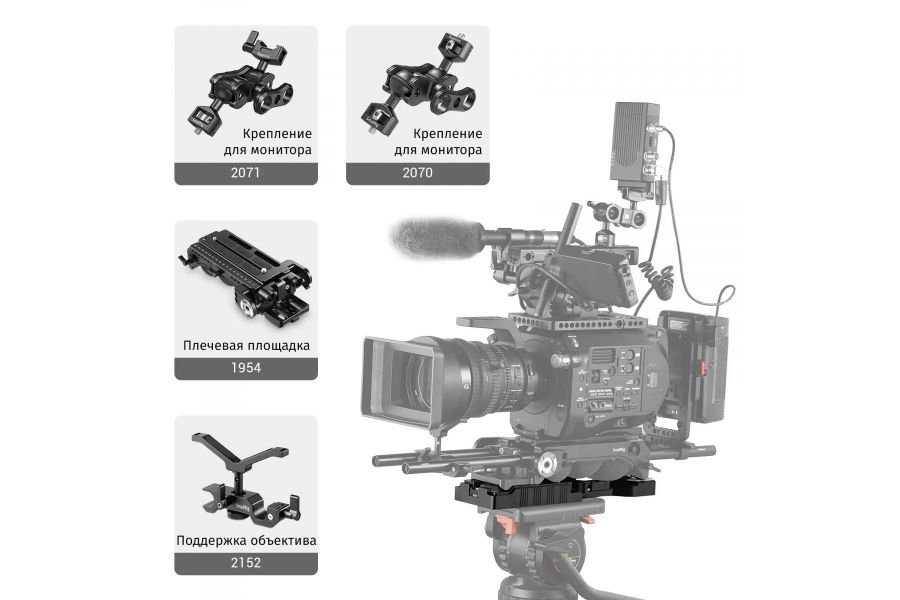 Крепление для монитора
2071

Крепление для монитора
2070

Плечевая площадка
1954

Поддержка объектива
2152