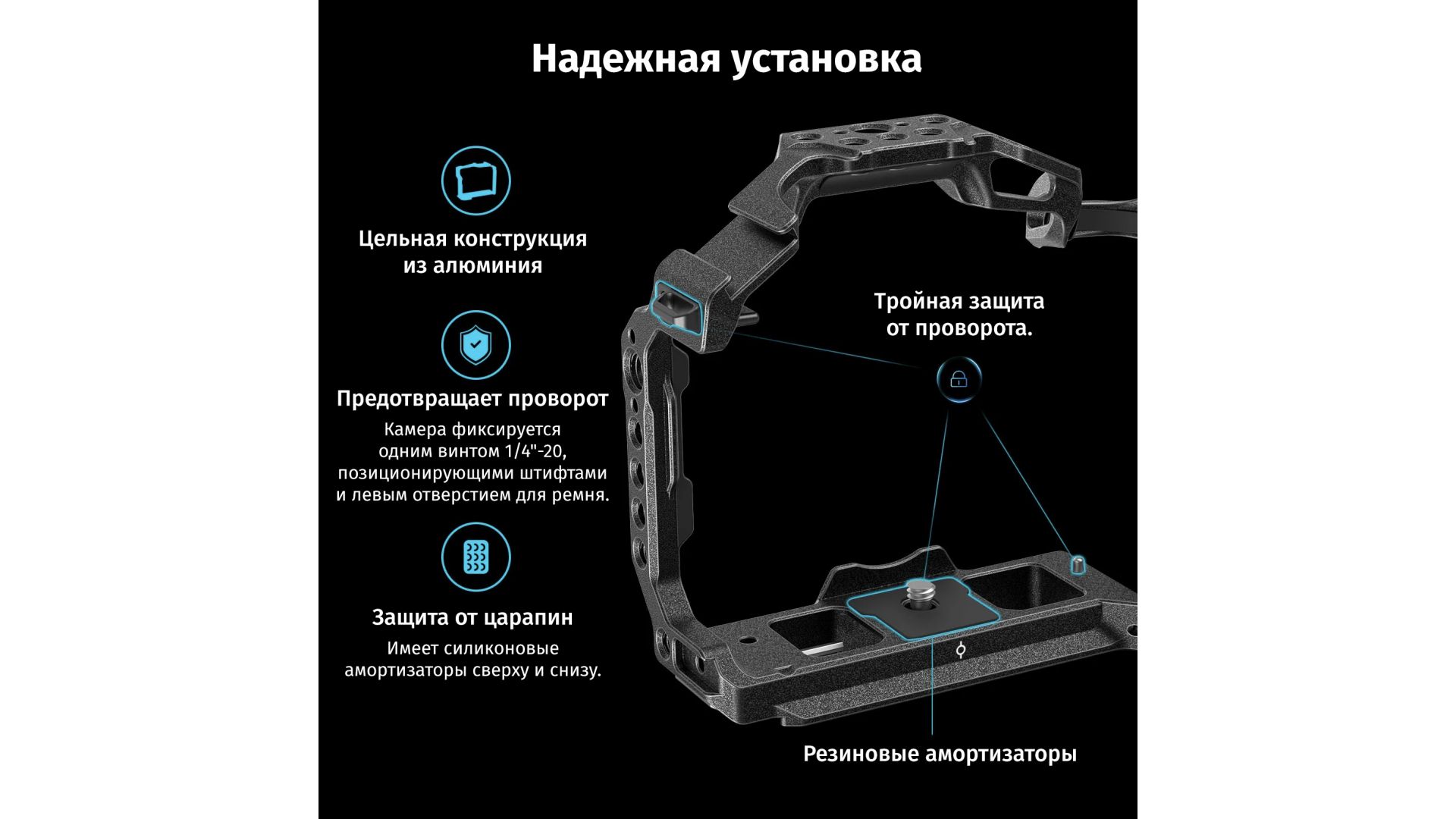 Надежная установка

Цельная конструкция из алюминия

Предотвращает проворот

Камера фиксируется одним винтом 1/4"-20, позиционирующими штифтами и левым отверстием для ремня.

Защита от царапин

Имеет силиконовые амортизаторы сверху и снизу.

Тройная защита от проворота.

Резиновые амортизаторы