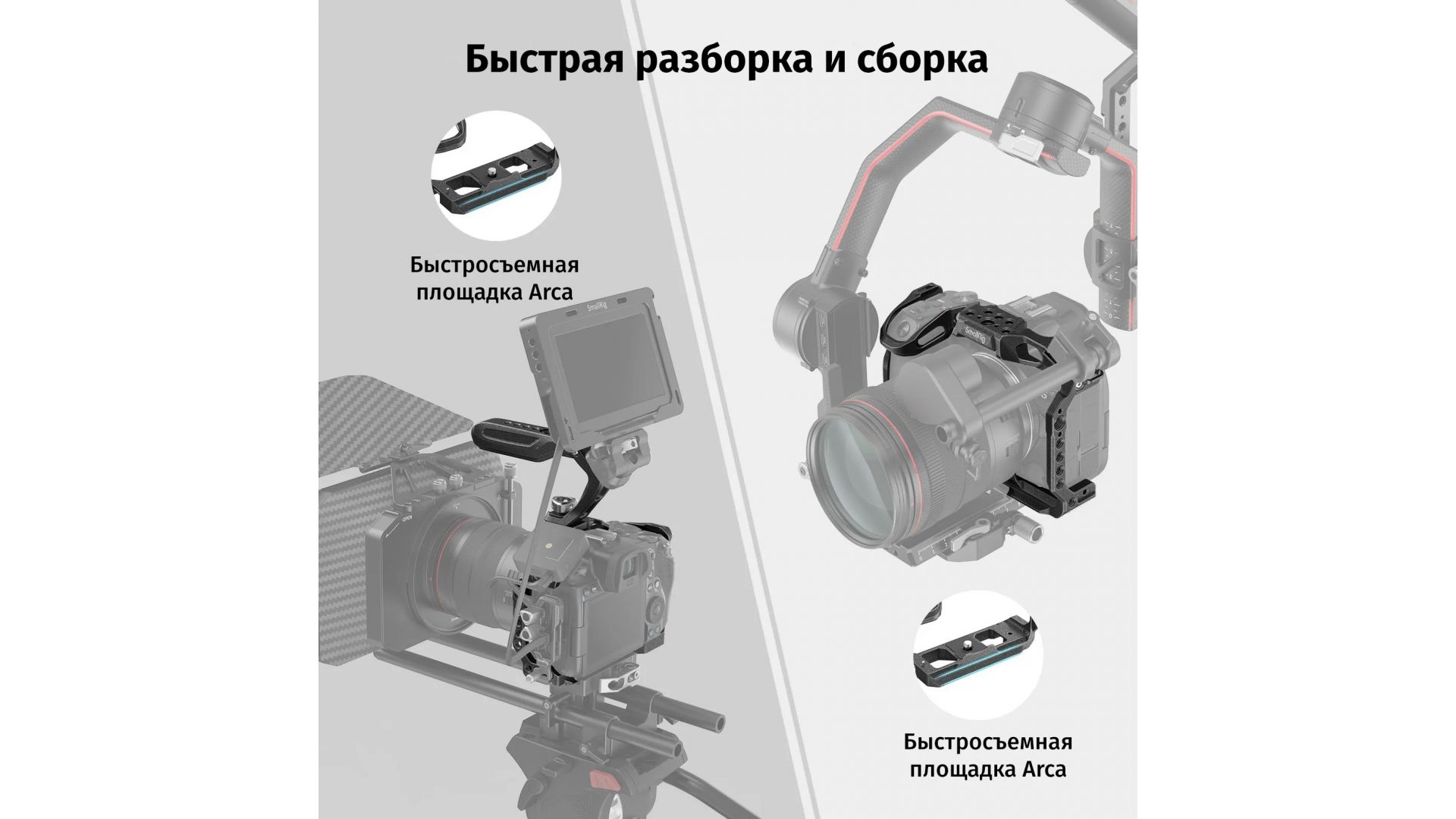 Быстрая разборка и сборка

Быстросъемная площадка Arca

SmallRig

OPEN

SmallRig

Быстросъемная площадка Arca