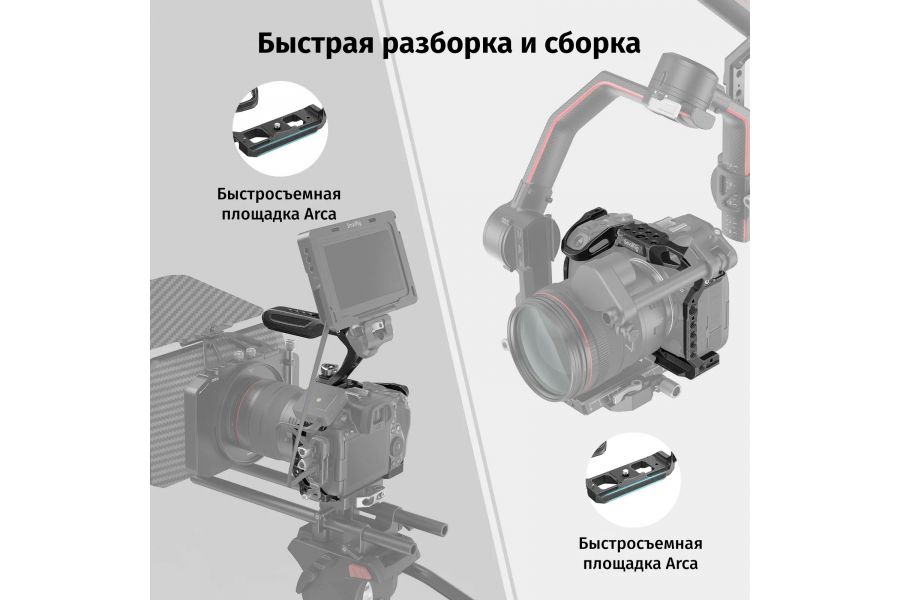 Быстрая разборка и сборка

Быстросъемная площадка Arca

Быстросъемная площадка Arca