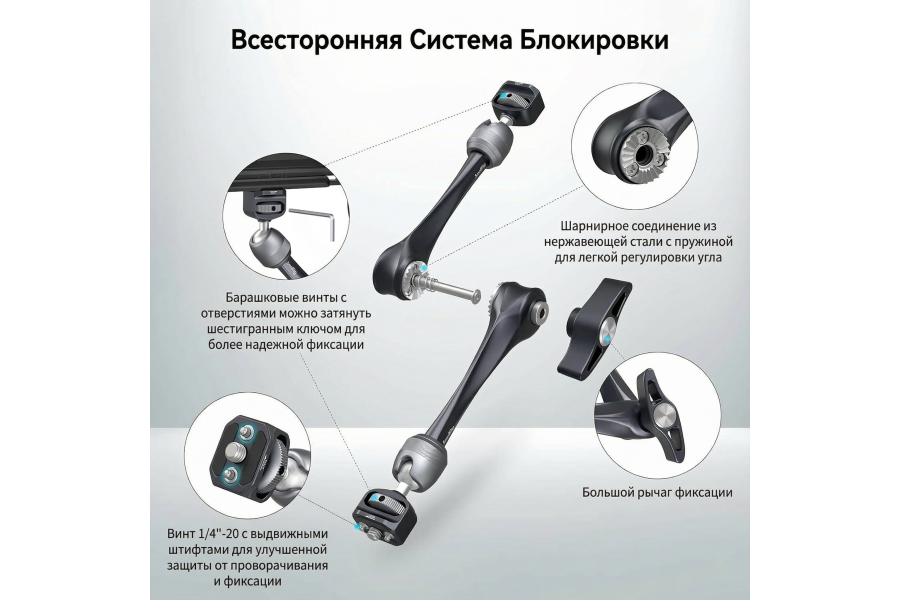 Всесторонняя Система Блокировки

Шарнирное соединение из нержавеющей стали с пружиной для легкой регулировки угла

Барашковые винты с отверстиями можно затянуть шестигранным ключом для более надежной фиксации

Большой рычаг фиксации

Винт 1/4"-20 с выдвижными штифтами для улучшенной защиты от проворачивания и фиксации