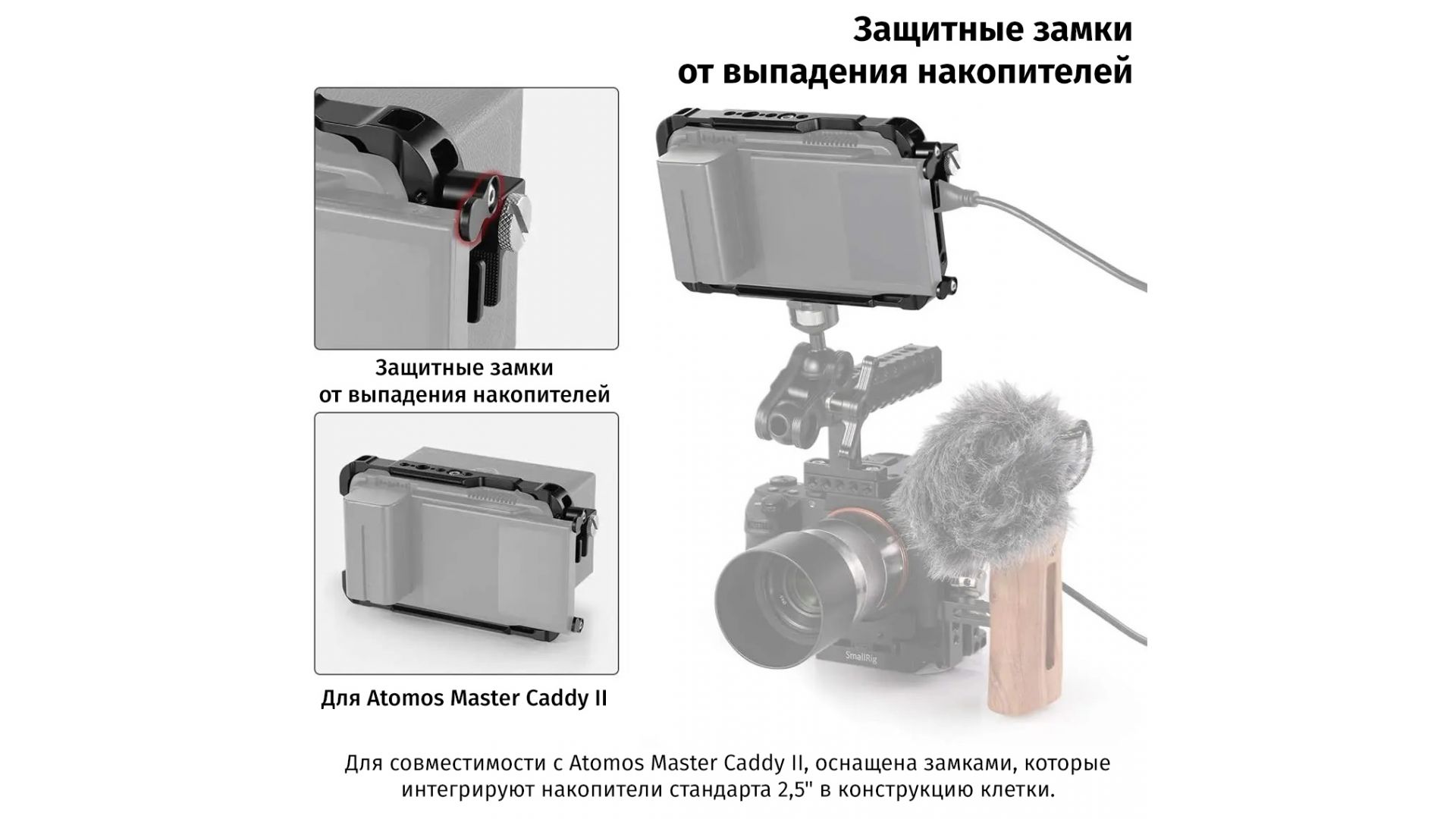 Защитные замки от выпадения накопителей

Защитные замки от выпадения накопителей

Для Atomos Master Caddy II

SmallRig

Для совместимости с Atomos Master Caddy II, оснащена замками, которые интегрируют накопители стандарта 2,5" в конструкцию клетки.